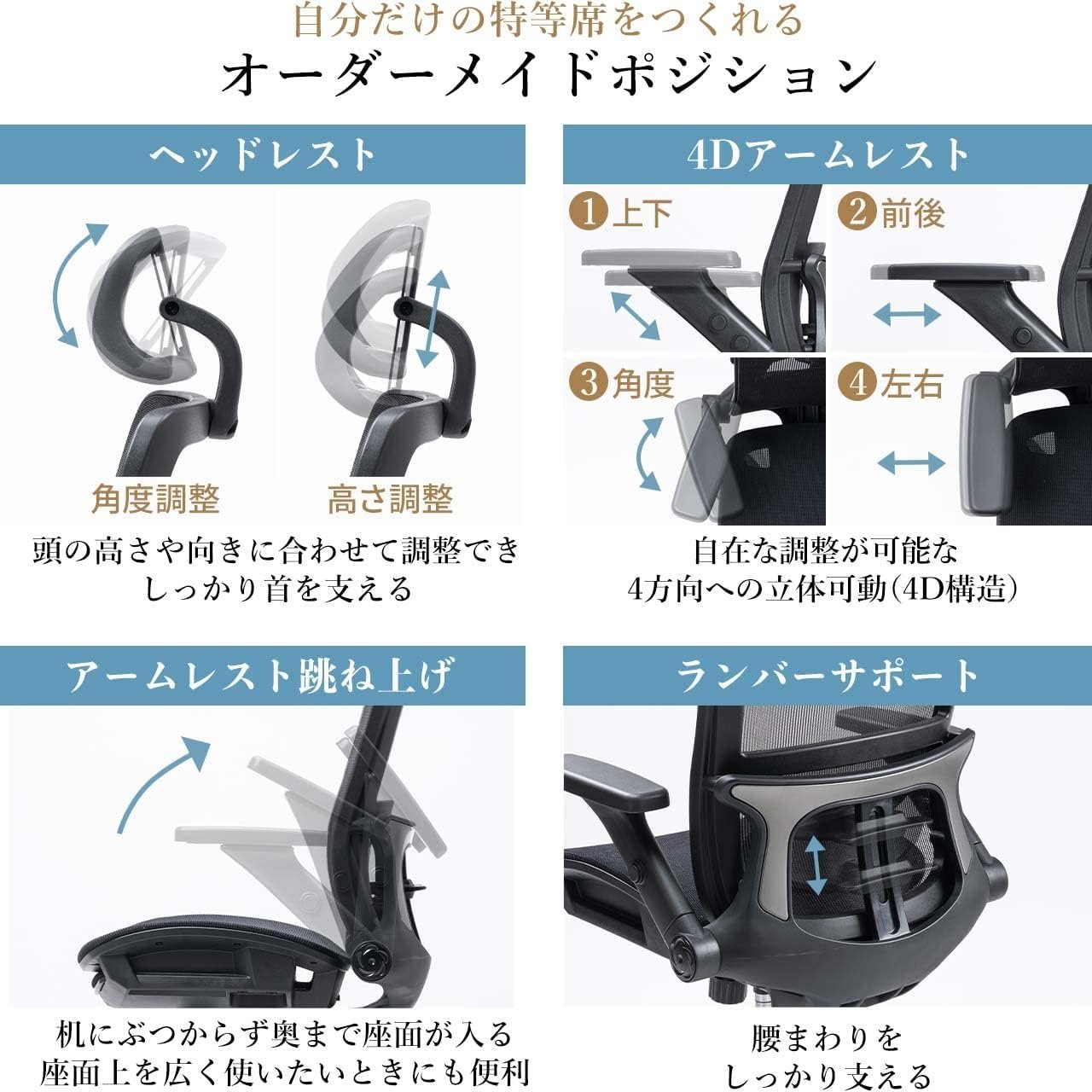 自分だけの特等席をつくれる
オーダーメイドポジション

ヘッドレスト

角度調整
高さ調整

頭の高さや向きに合わせて調整でき
しっかり首を支える

4Dアームレスト

1 上下
2 前後
3 角度
4 左右

自在な調整が可能な
4方向への立体可動(4D構造)

アームレスト跳ね上げ

机にぶつからず奥まで座面が入る
座面上を広く使いたいときにも便利

ランバーサポート

腰まわりを
しっかり支える