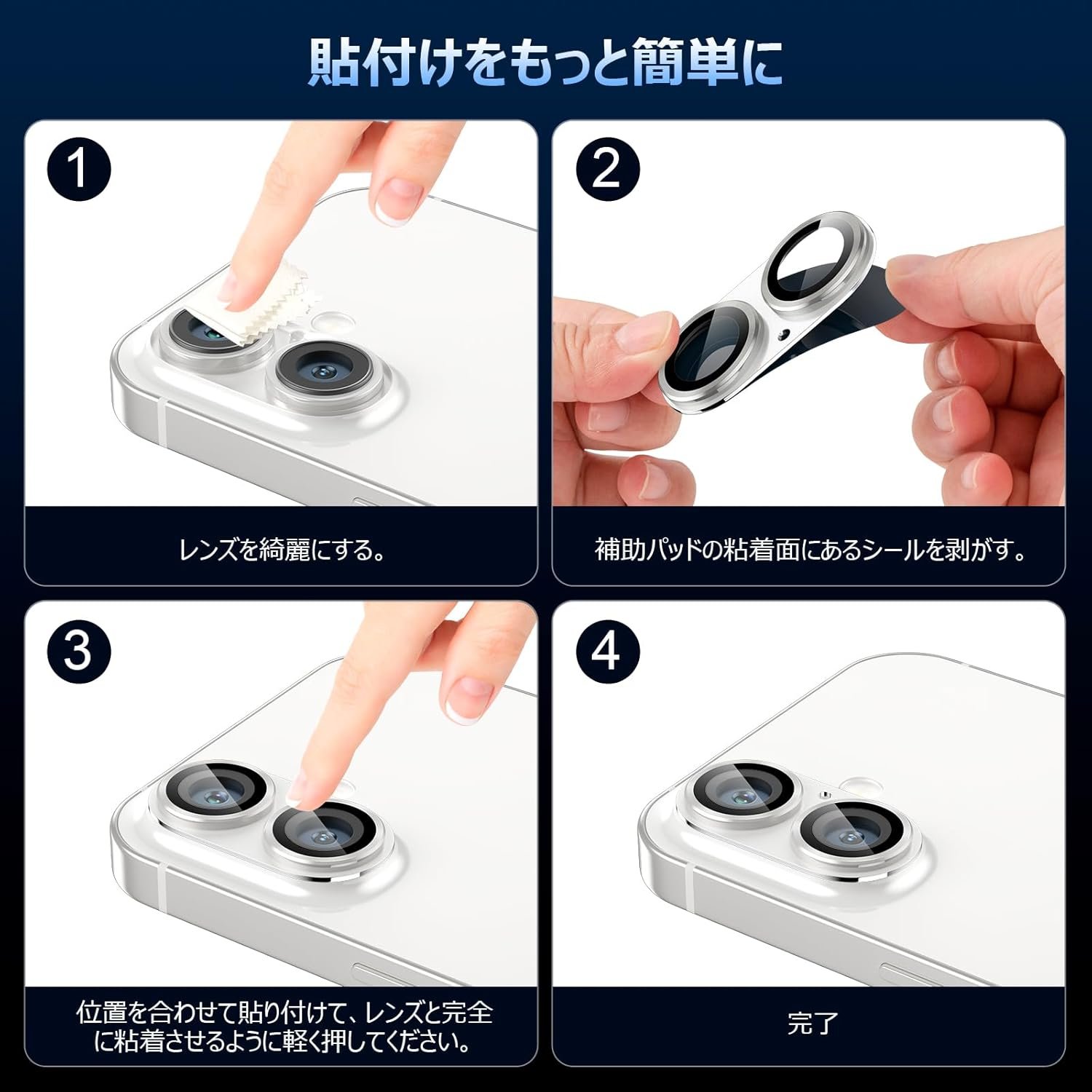 貼付けをもっと簡単に

1

レンズを綺麗にする。

2

補助パッドの粘着面にあるシールを剥がす。

3

位置を合わせて貼り付けて、レンズと完全に粘着させるように軽く押してください。

4

完了