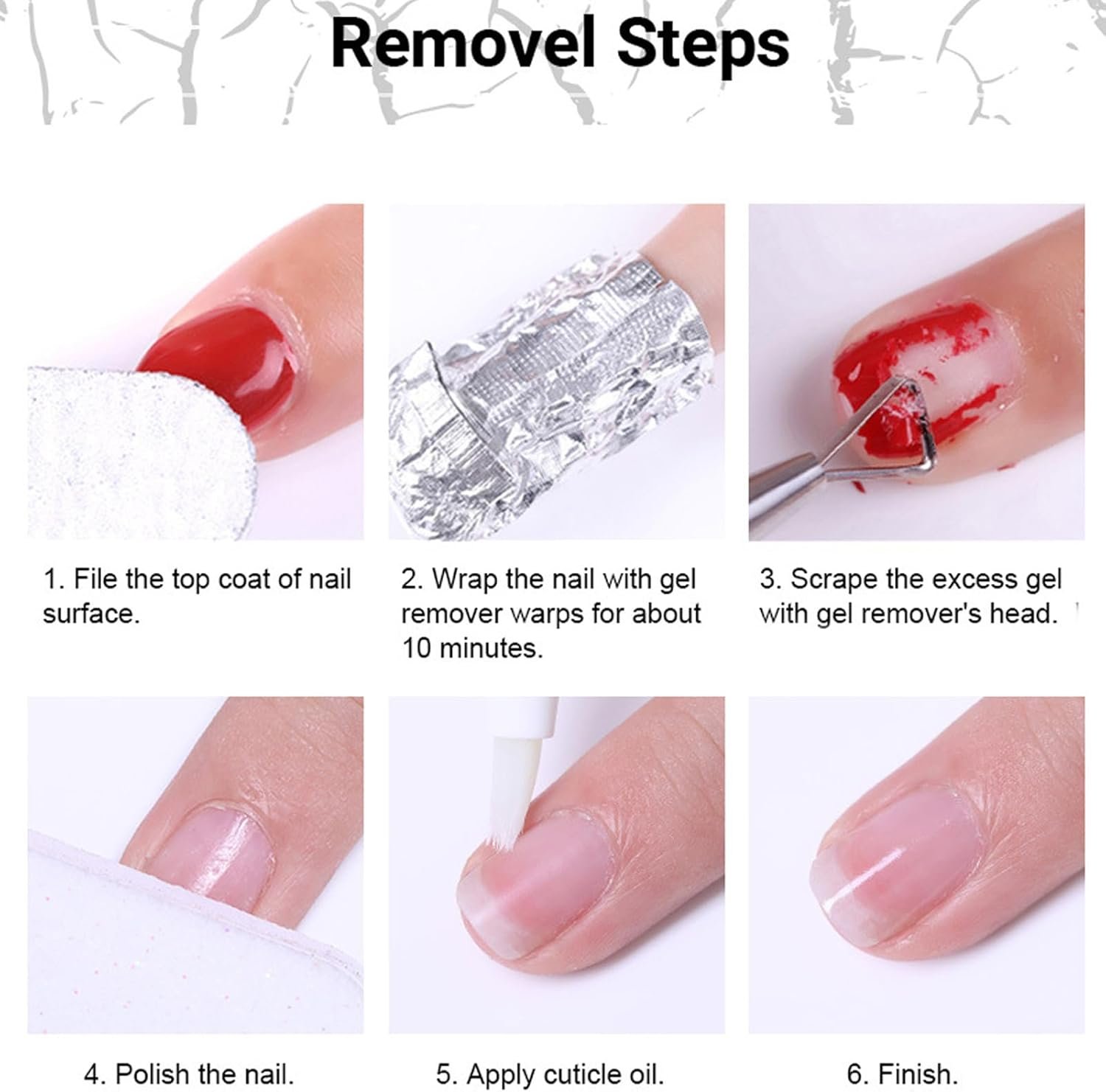 Removel Steps

1. File the top coat of nail surface.

2. Wrap the nail with gel remover warps for about 10 minutes.

3. Scrape the excess gel with gel remover's head.

4. Polish the nail.

5. Apply cuticle oil.

6. Finish.