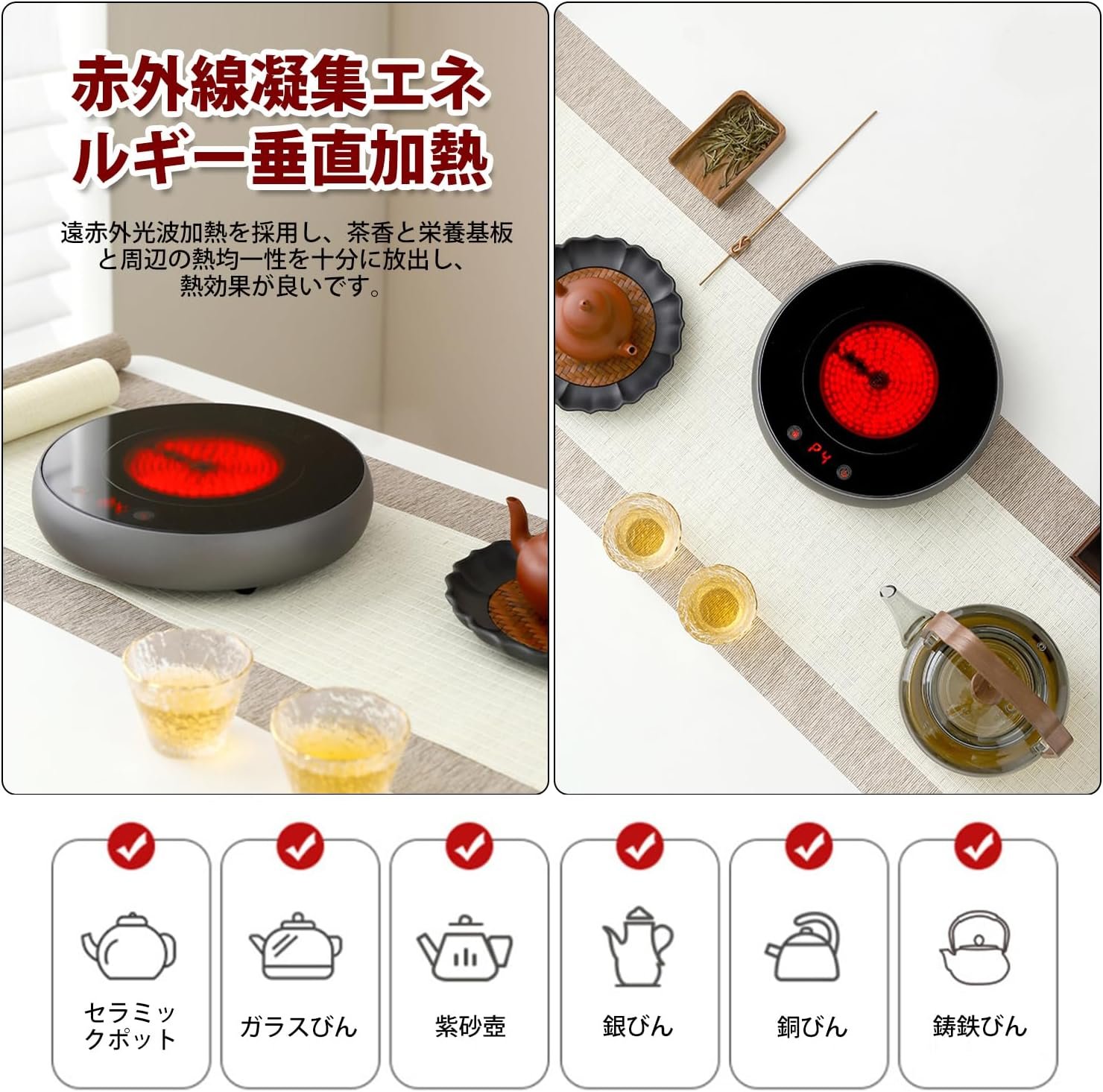 赤外線凝集エネルギー垂直加熱

遠赤外光波加熱を採用し、茶香と栄養基板と周辺の熱均一性を十分に放出し、熱効果が良いです。

P4

セラミックポット

ガラスびん

紫砂壺

銀びん

銅びん

鋳鉄びん