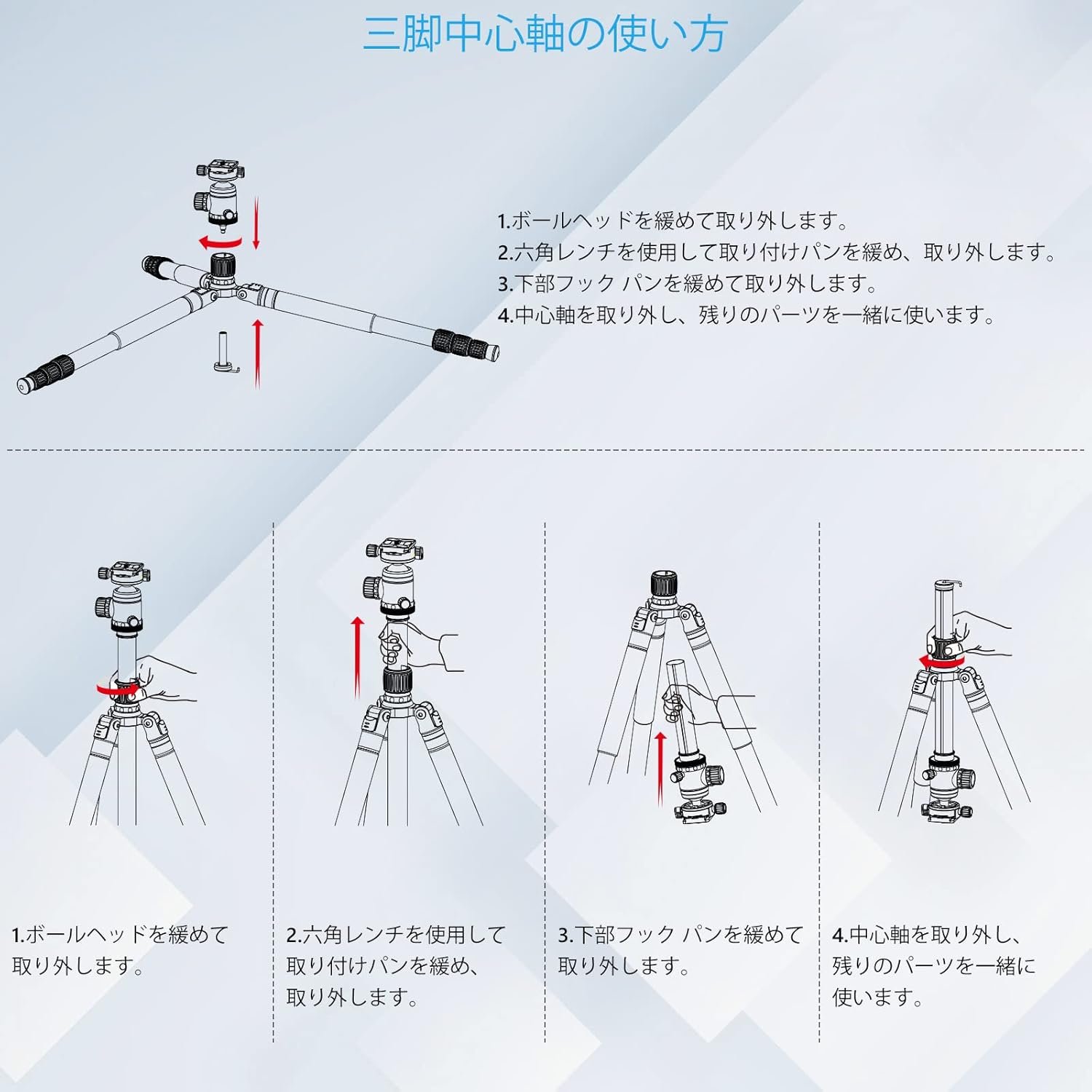 三脚中心軸の使い方

1.ボールヘッドを緩めて取り外します。
2.六角レンチを使用して取り付けパンを緩め、取り外します。
3.下部フック パンを緩めて取り外します。
4.中心軸を取り外し、残りのパーツを一緒に使います。

1.ボールヘッドを緩めて取り外します。

2.六角レンチを使用して取り付けパンを緩め、取り外します。

3.下部フック パンを緩めて取り外します。

4.中心軸を取り外し、残りのパーツを一緒に使います。