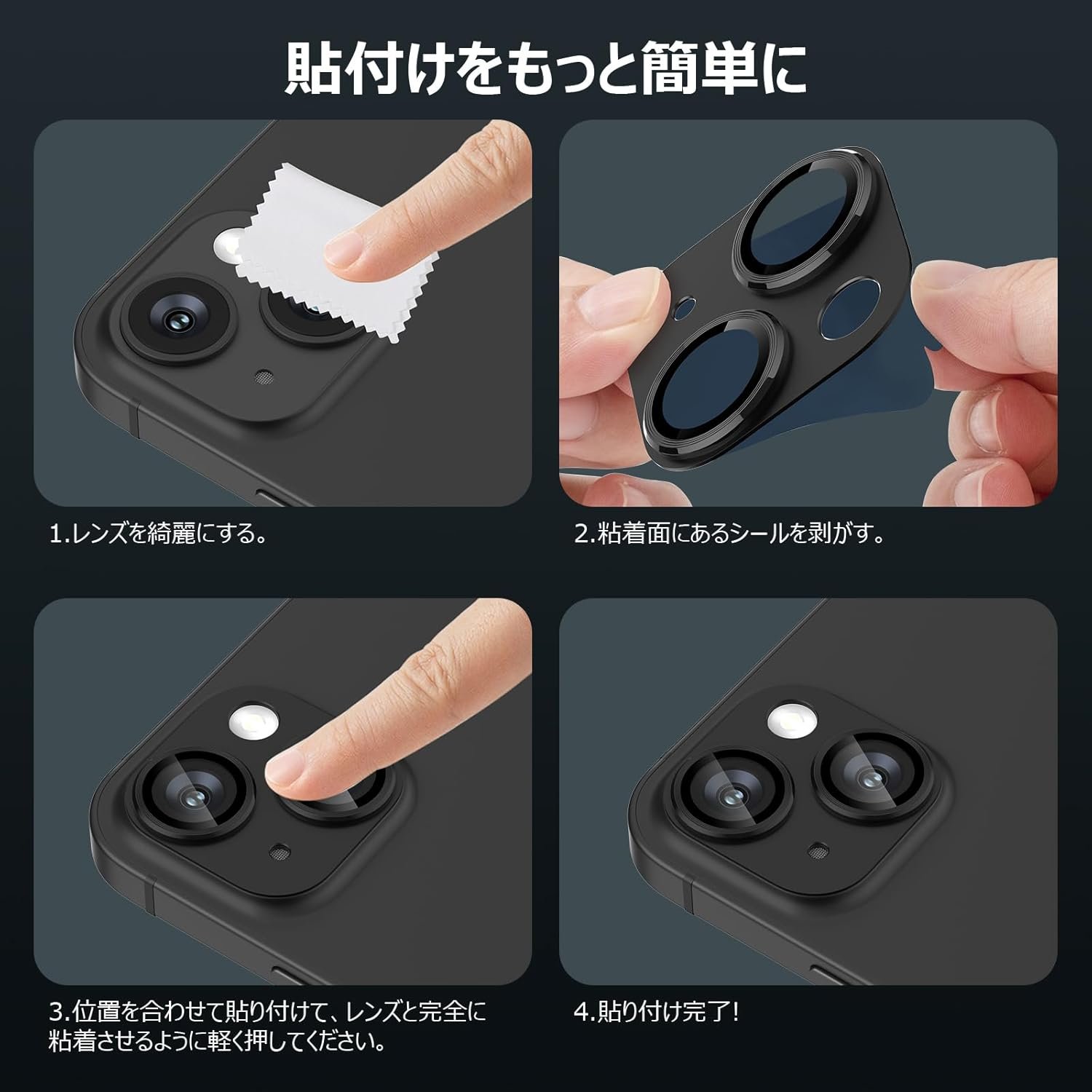 貼付けをもっと簡単に

1.レンズを綺麗にする。

2.粘着面にあるシールを剥がす。

3.位置を合わせて貼り付けて、レンズと完全に粘着させるように軽く押してください。

4.貼り付け完了!