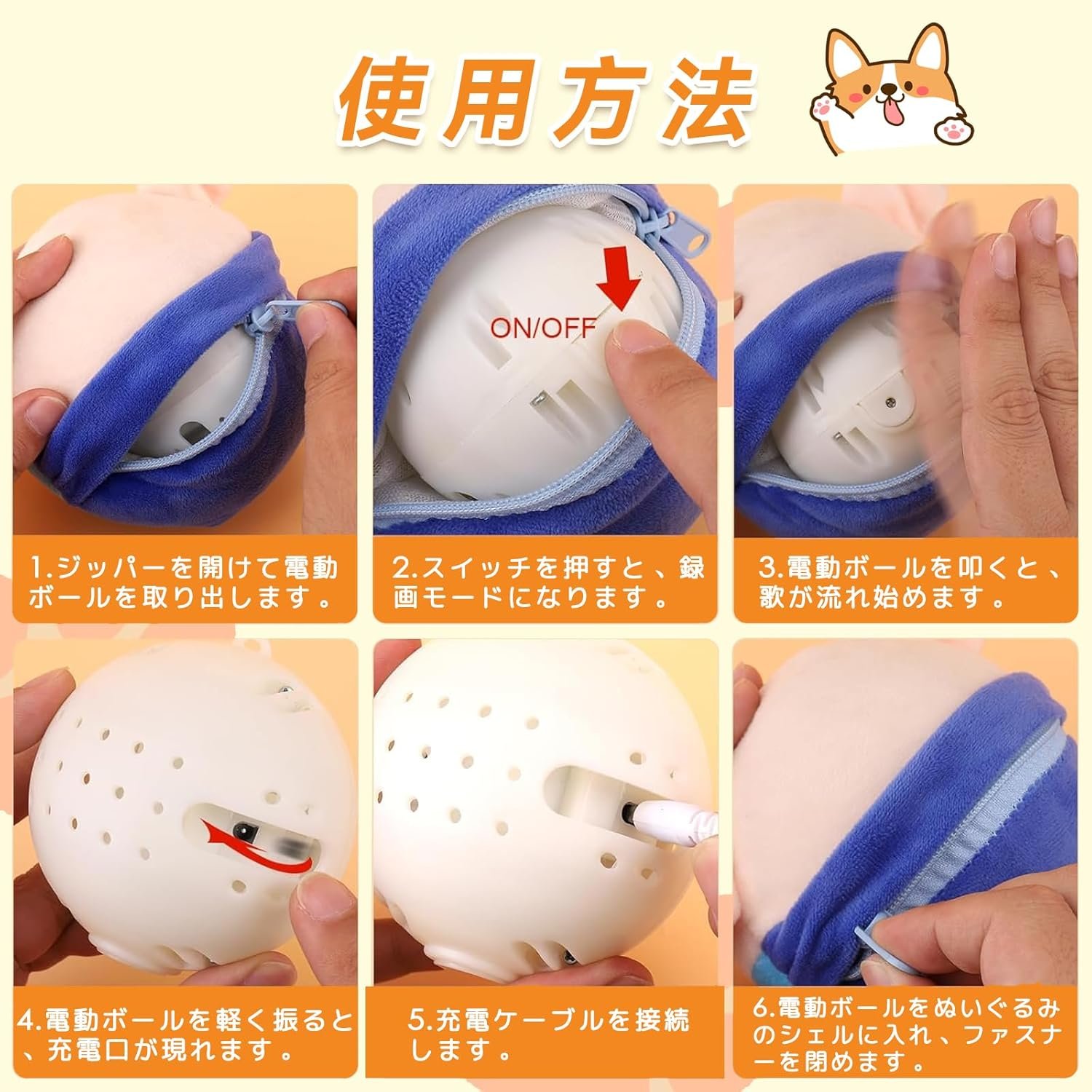 使用方法

ON/OFF

1.ジッパーを開けて電動ボールを取り出します。

2.スイッチを押すと、録画モードになります。

3.電動ボールを叩くと、歌が流れ始めます。

4.電動ボールを軽く振ると、充電口が現れます。

5.充電ケーブルを接続します。

6.電動ボールをぬいぐるみのシェルに入れ、ファスナーを閉めます。