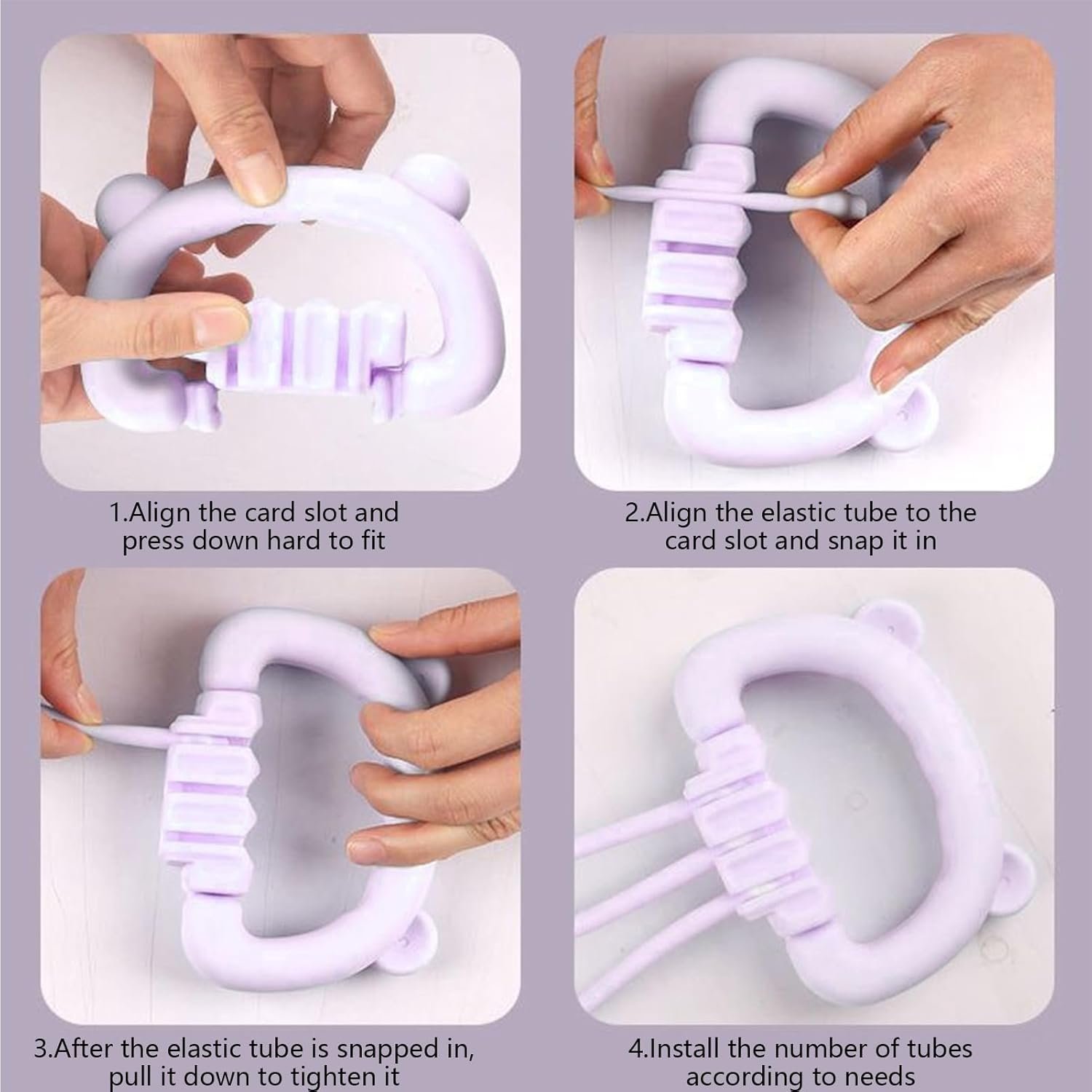 1.Align the card slot and press down hard to fit

2.Align the elastic tube to the card slot and snap it in

3.After the elastic tube is snapped in, pull it down to tighten it

4.Install the number of tubes according to needs