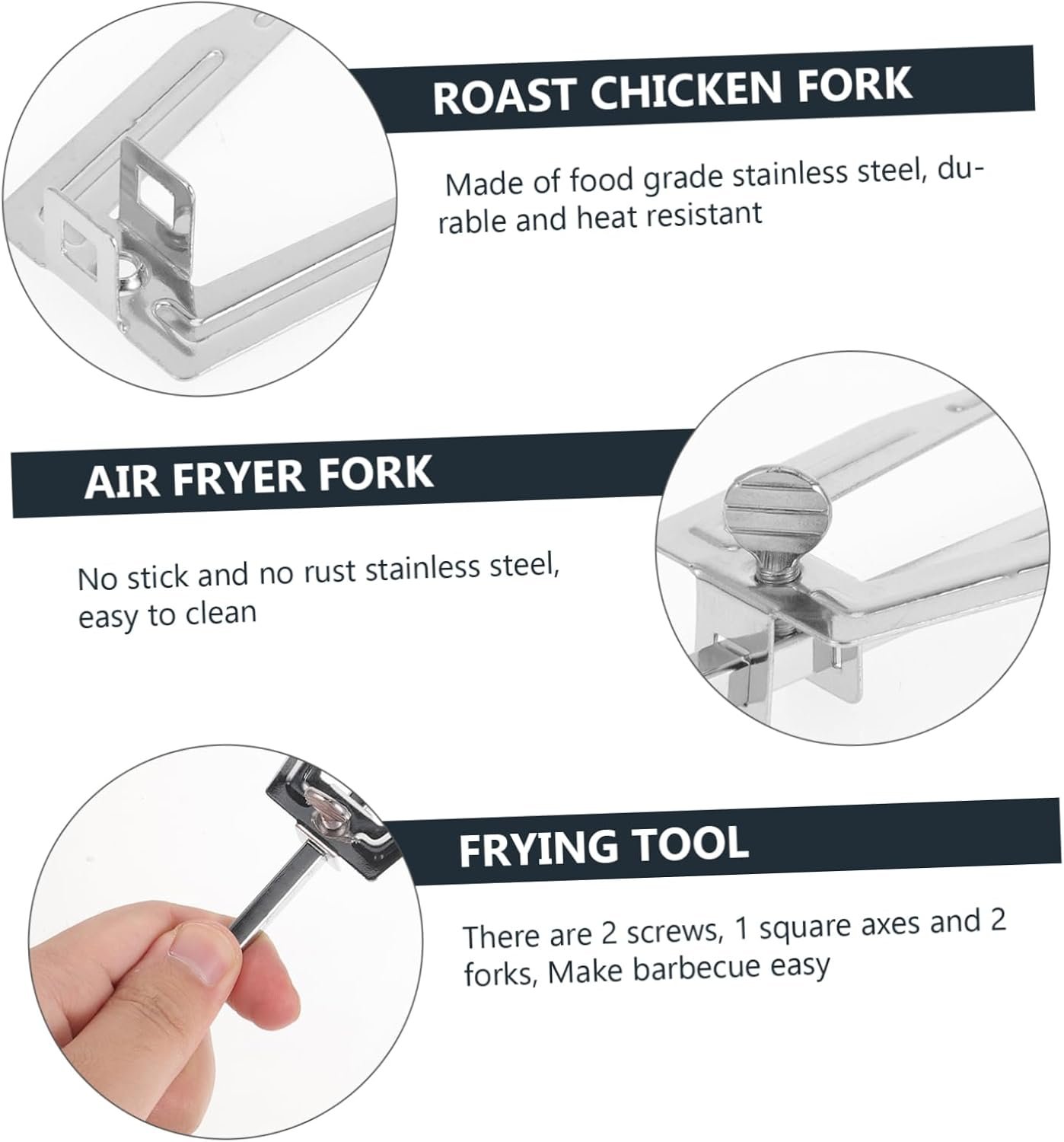 ROAST CHICKEN FORK

Made of food grade stainless steel, durable and heat resistant

AIR FRYER FORK

No stick and no rust stainless steel, easy to clean

FRYING TOOL

There are 2 screws, 1 square axes and 2 forks, Make barbecue easy