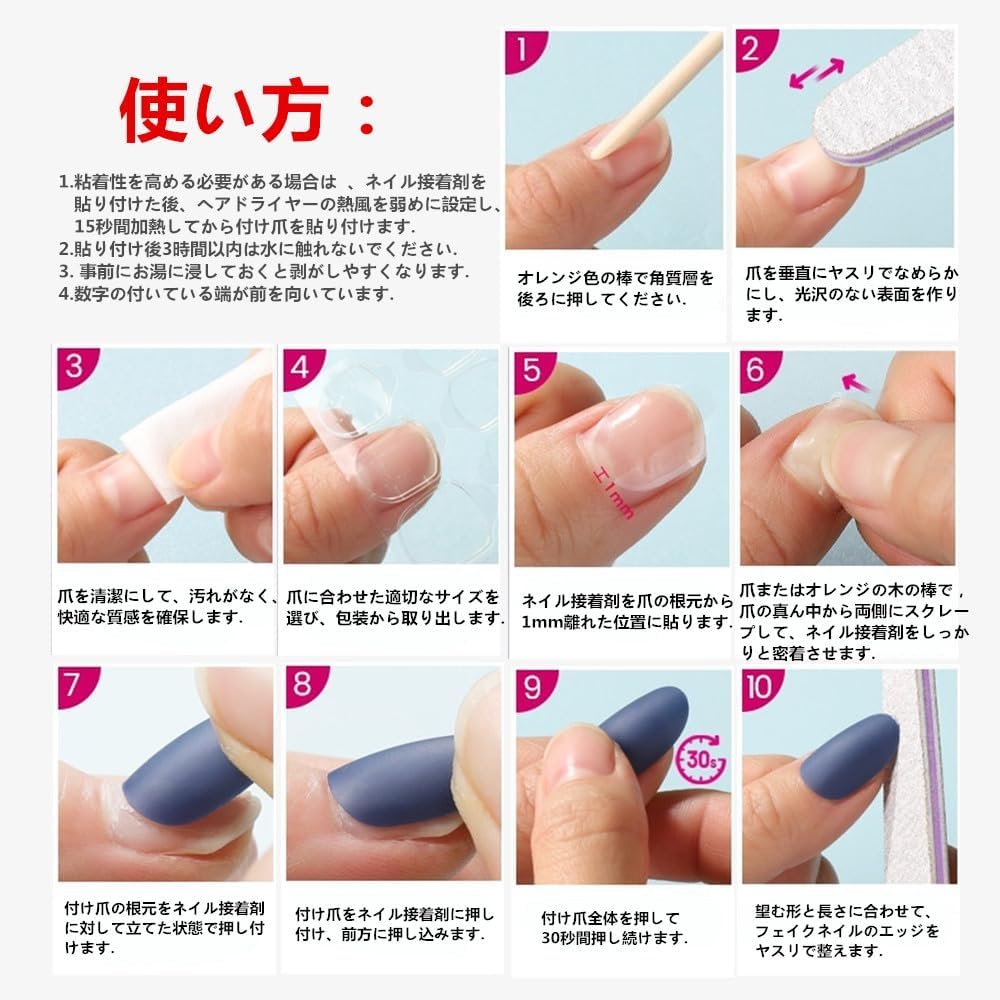 使い方：

1.粘着性を高める必要がある場合は 、ネイル接着剤を貼り付けた後、ヘアドライヤーの熱風を弱めに設定し、15秒間加熱してから付け爪を貼り付けます.
2.貼り付け後3時間以内は水に触れないでください.
3. 事前にお湯に浸しておくと剥がしやすくなります.
4.数字の付いている端が前を向いています.

1
オレンジ色の棒で角質層を後ろに押してください.

2
爪を垂直にヤスリでなめらかにし、光沢のない表面を作ります.

3
爪を清潔にして、汚れがなく、快適な質感を確保します.

4
爪に合わせた適切なサイズを選び、包装から取り出します.

5
1mm
ネイル接着剤を爪の根元から1mm離れた位置に貼ります.

6
爪またはオレンジの木の棒で，爪の真ん中から両側にスクレープして、ネイル接着剤をしっかりと密着させます.

7
付け爪の根元をネイル接着剤に対して立てた状態で押し付けます.

8
付け爪をネイル接着剤に押し付け、前方に押し込みます.

9
30s
付け爪全体を押して30秒間押し続けます.

10
望む形と長さに合わせて、フェイクネイルのエッジをヤスリで整えます.