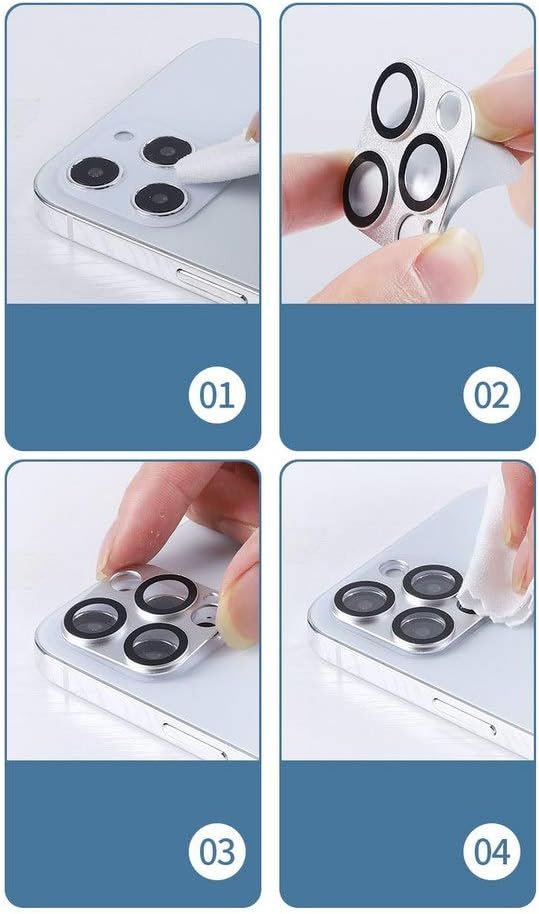 01

02

03

04