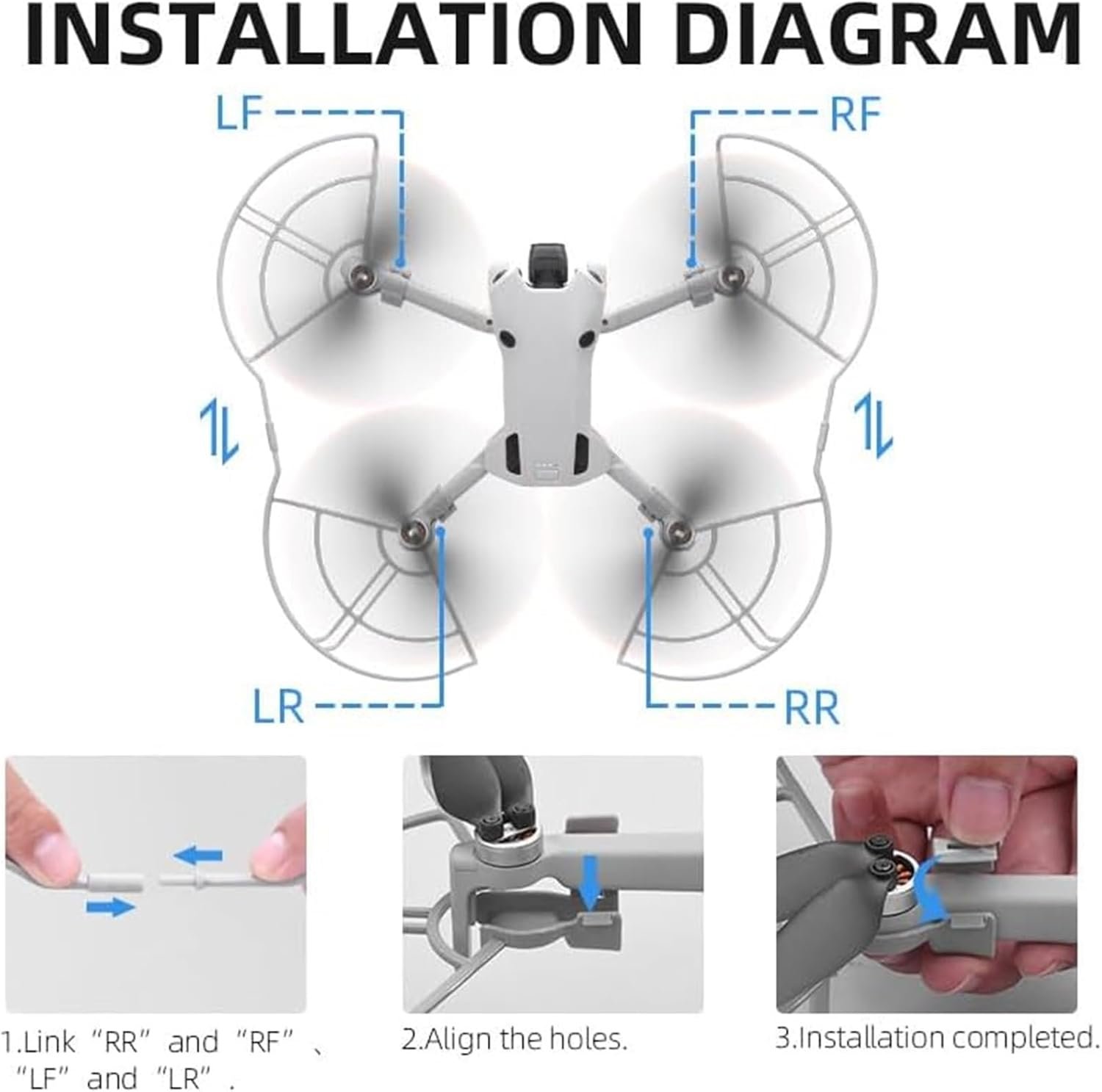 INSTALLATION DIAGRAM

LF

RF

LR

RR

1.Link “RR” and “RF” 、 “LF” and “LR” .

2.Align the holes.

3.Installation completed.