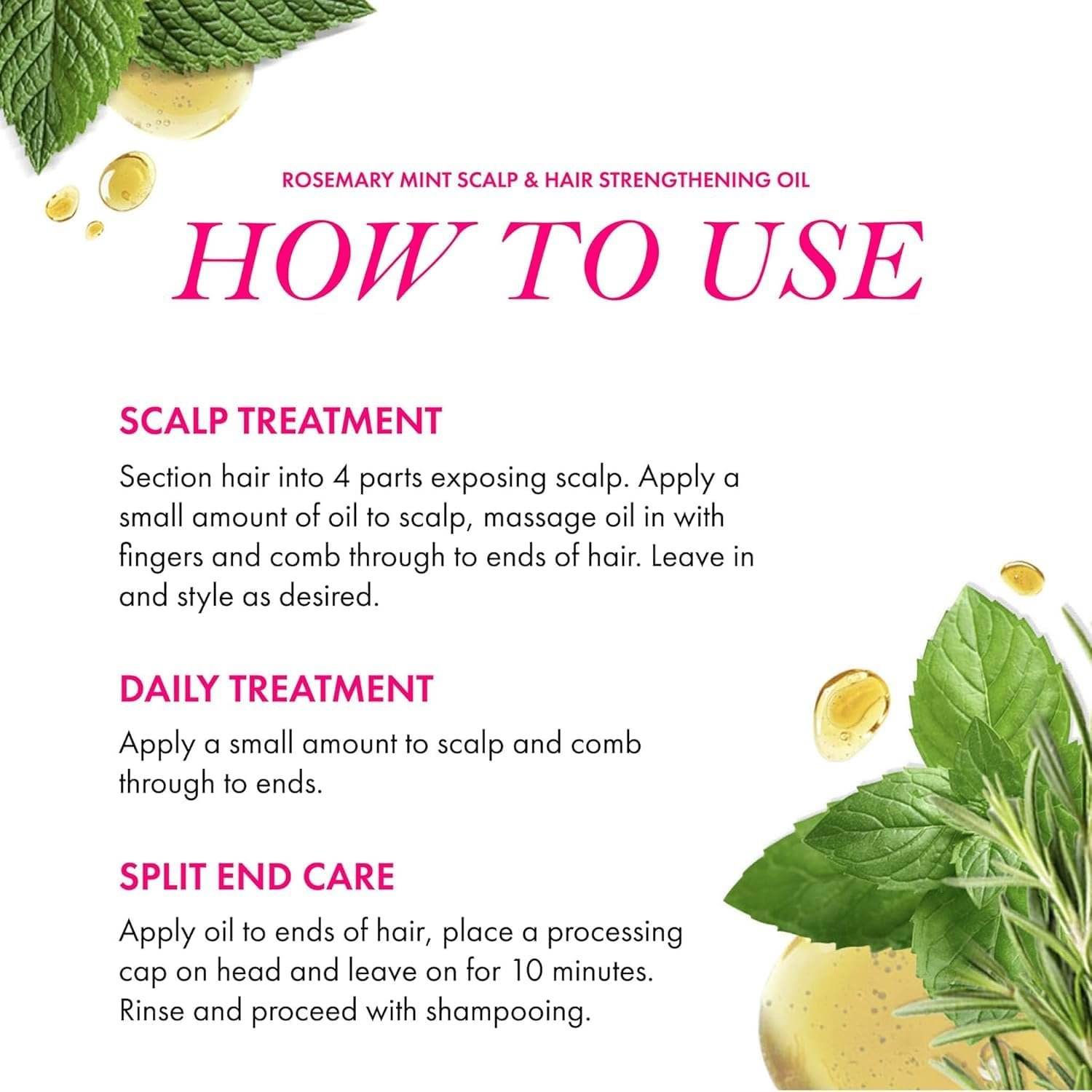 ROSEMARY MINT SCALP & HAIR STRENGTHENING OIL

HOW TO USE

SCALP TREATMENT

Section hair into 4 parts exposing scalp. Apply a small amount of oil to scalp, massage oil in with fingers and comb through to ends of hair. Leave in and style as desired.

DAILY TREATMENT

Apply a small amount to scalp and comb through to ends.

SPLIT END CARE

Apply oil to ends of hair, place a processing cap on head and leave on for 10 minutes. Rinse and proceed with shampooing.