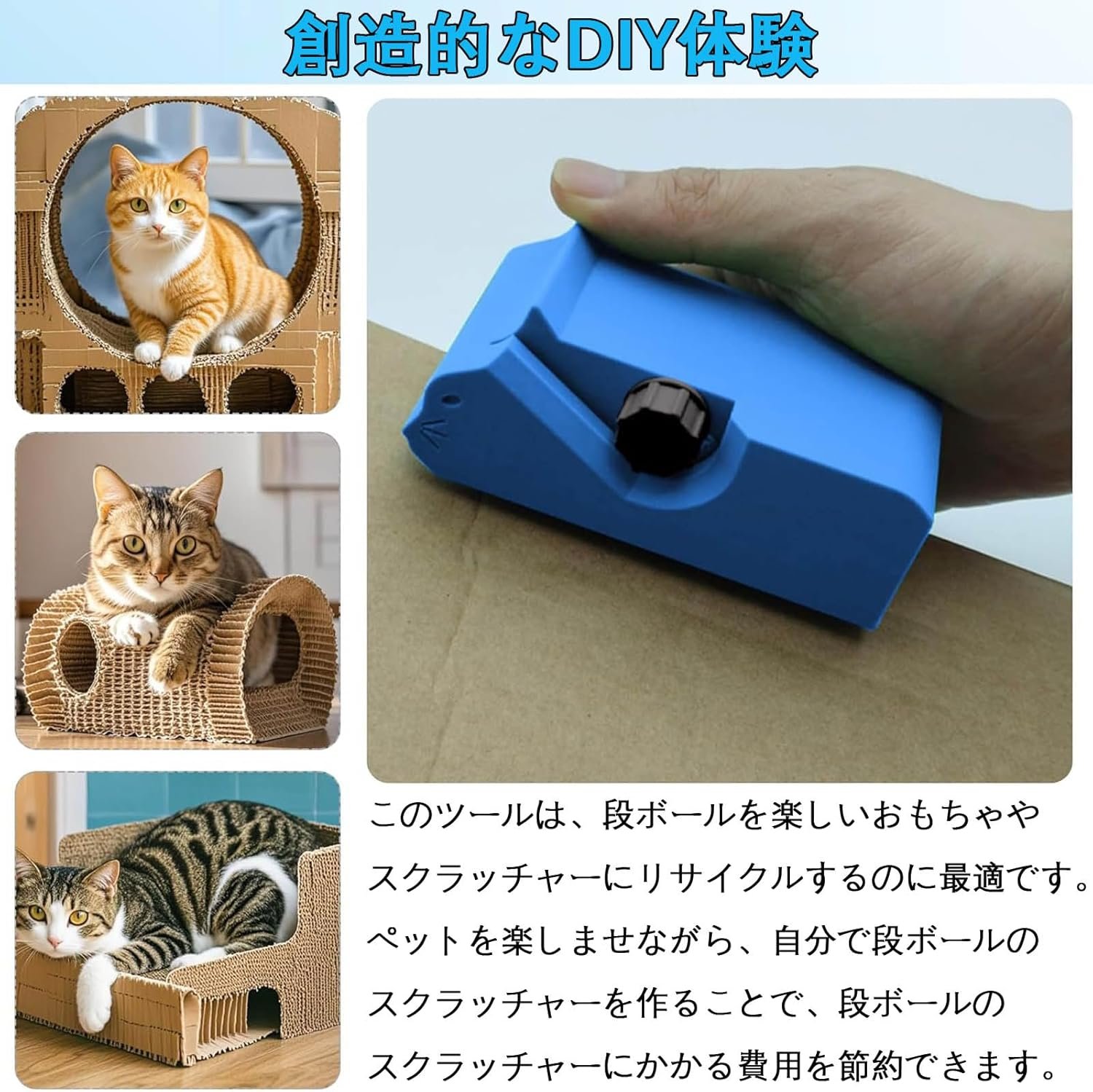 創造的なDIY体験

このツールは、段ボールを楽しいおもちゃやスクラッチャーにリサイクルするのに最適です。ペットを楽しませながら、自分で段ボールのスクラッチャーを作ることで、段ボールのスクラッチャーにかかる費用を節約できます。