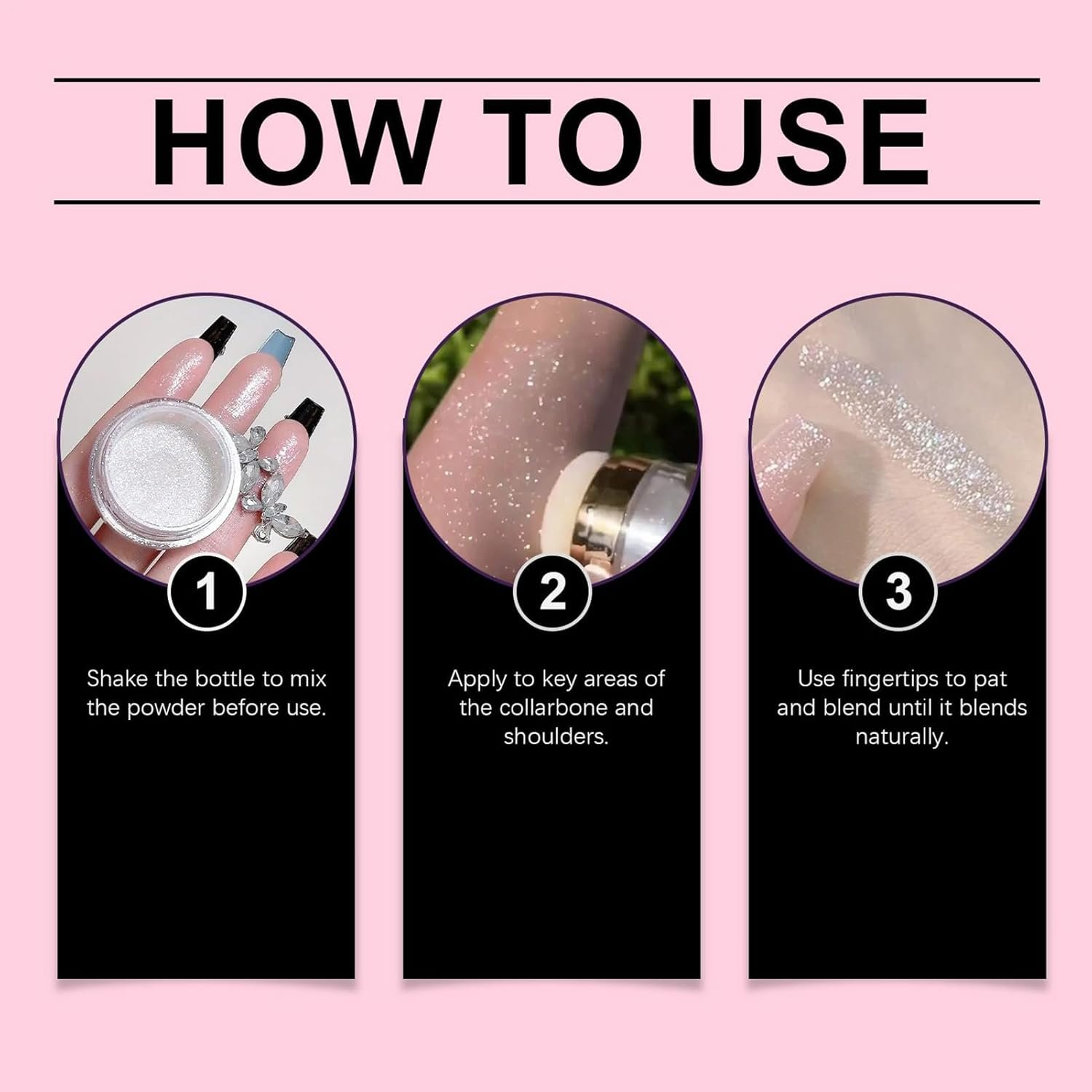 HOW TO USE

1

Shake the bottle to mix the powder before use.

2

Apply to key areas of the collarbone and shoulders.

3

Use fingertips to pat and blend until it blends naturally.