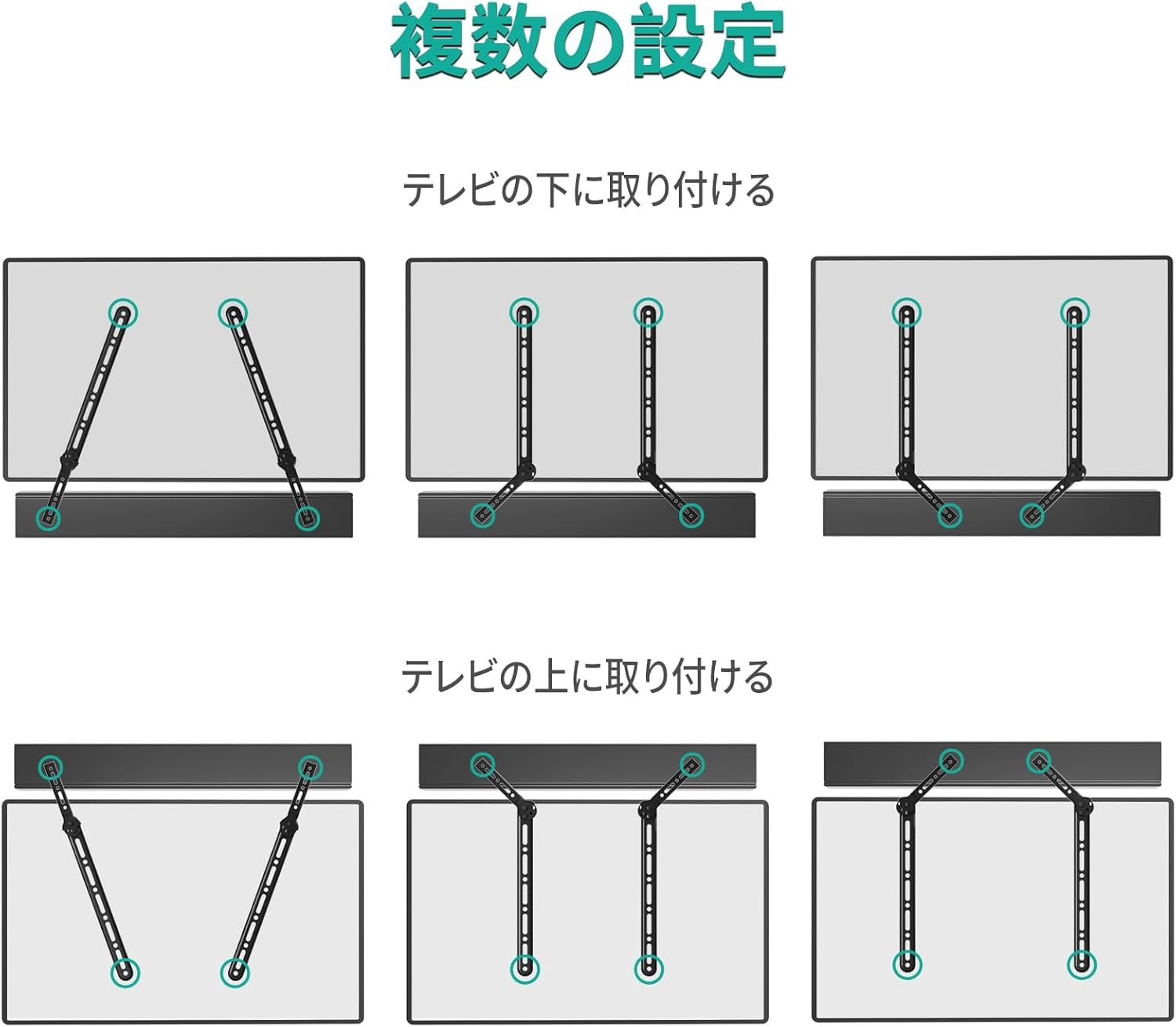 複数の設定

テレビの下に取り付ける

テレビの上に取り付ける