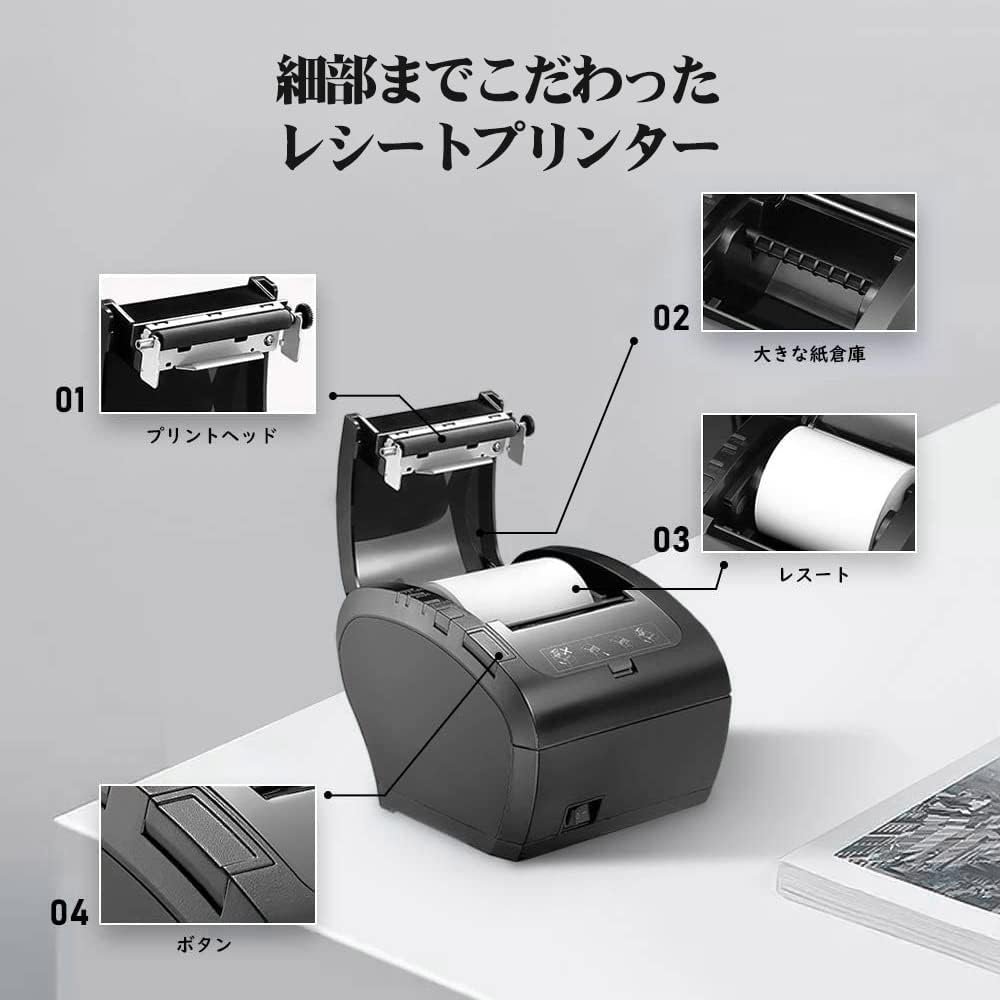 細部までこだわった
レシートプリンター

01
プリントヘッド

02
大きな紙倉庫

03
レスート

04
ボタン