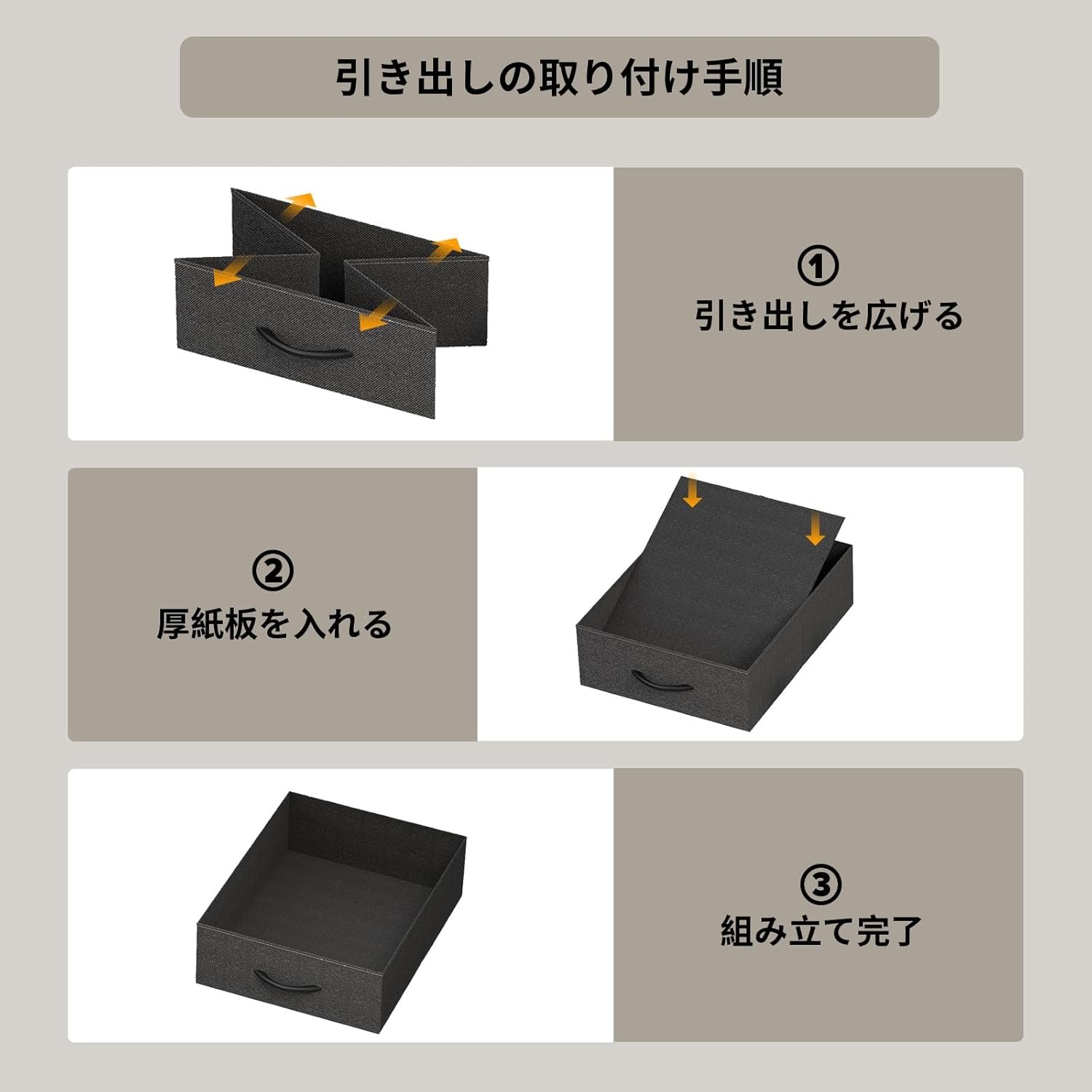 引き出しの取り付け手順

①
引き出しを広げる

②
厚紙板を入れる

③
組み立て完了