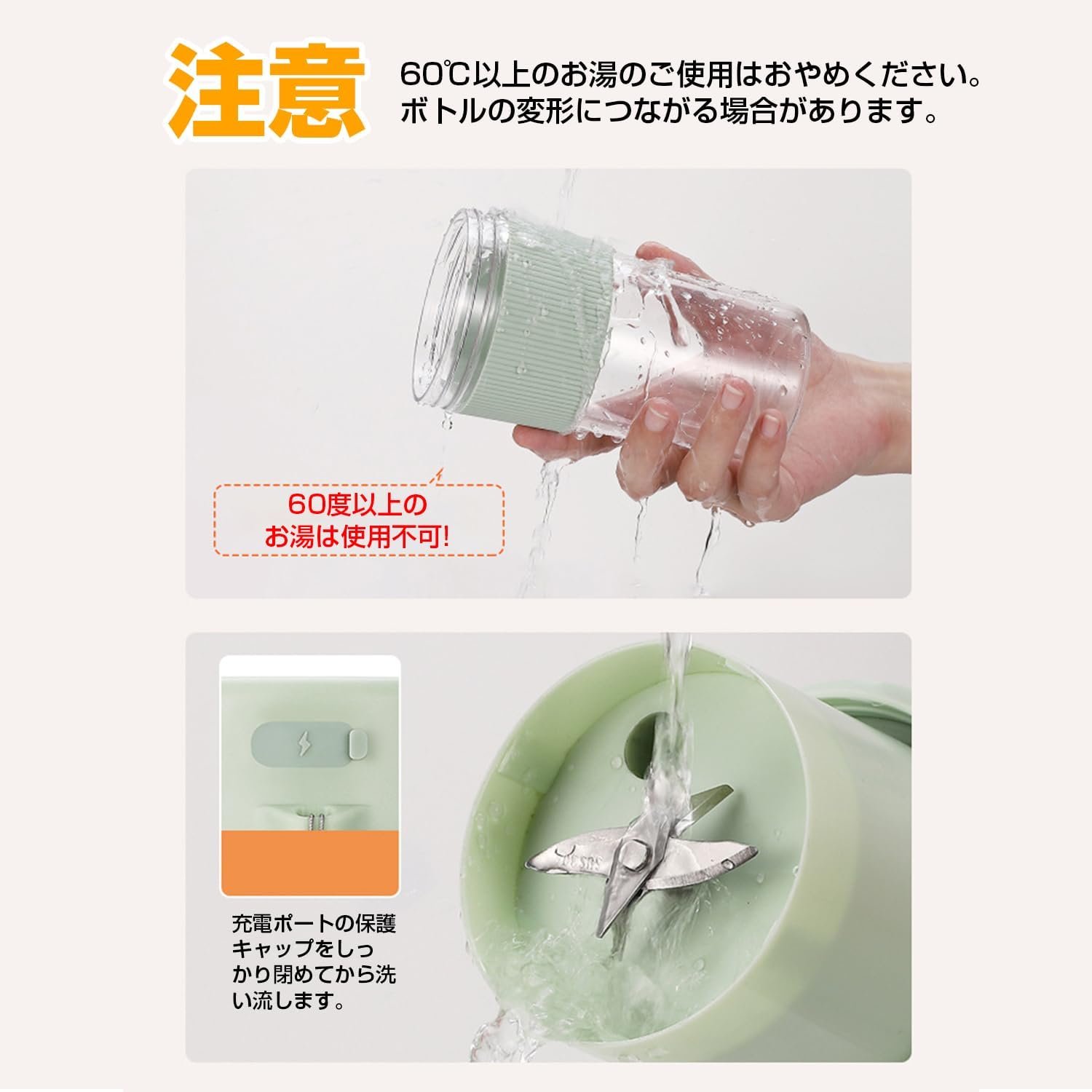 注意

60℃以上のお湯のご使用はおやめください。ボトルの変形につながる場合があります。

60度以上のお湯は使用不可!

充電ポートの保護キャップをしっかり閉めてから洗い流します。