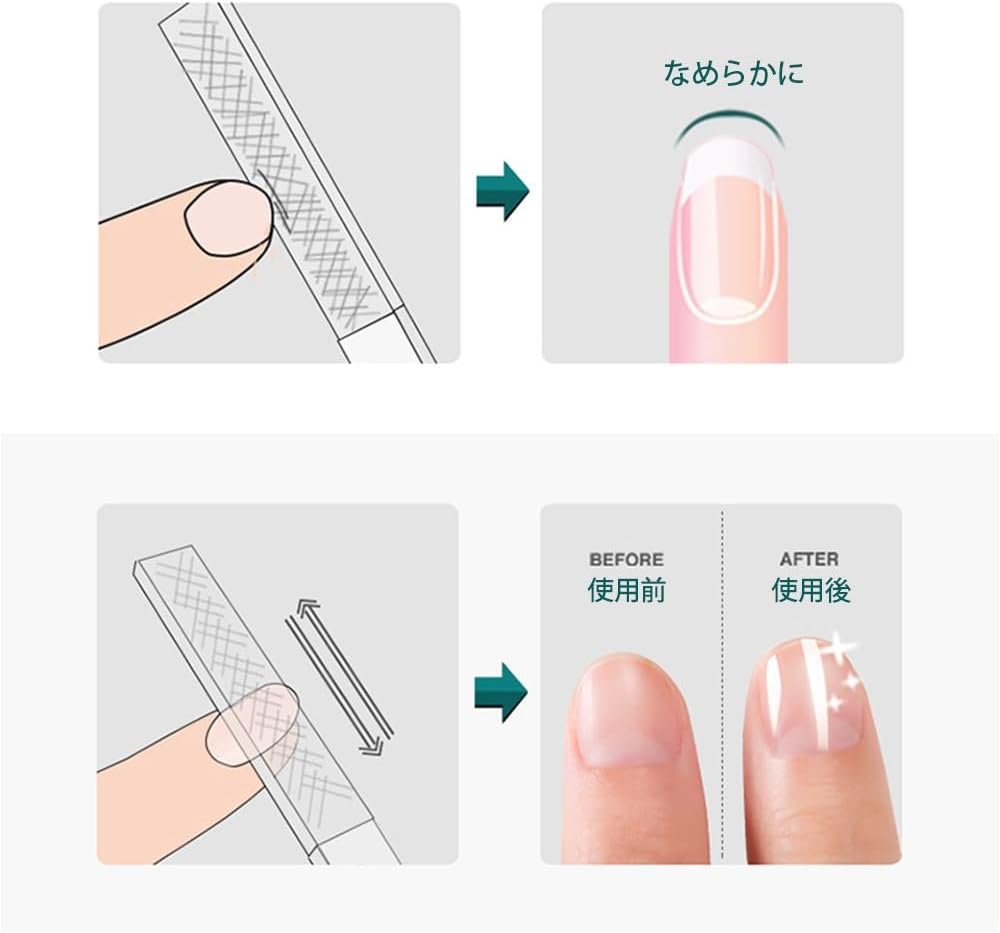 なめらかに

BEFORE
使用前

AFTER
使用後