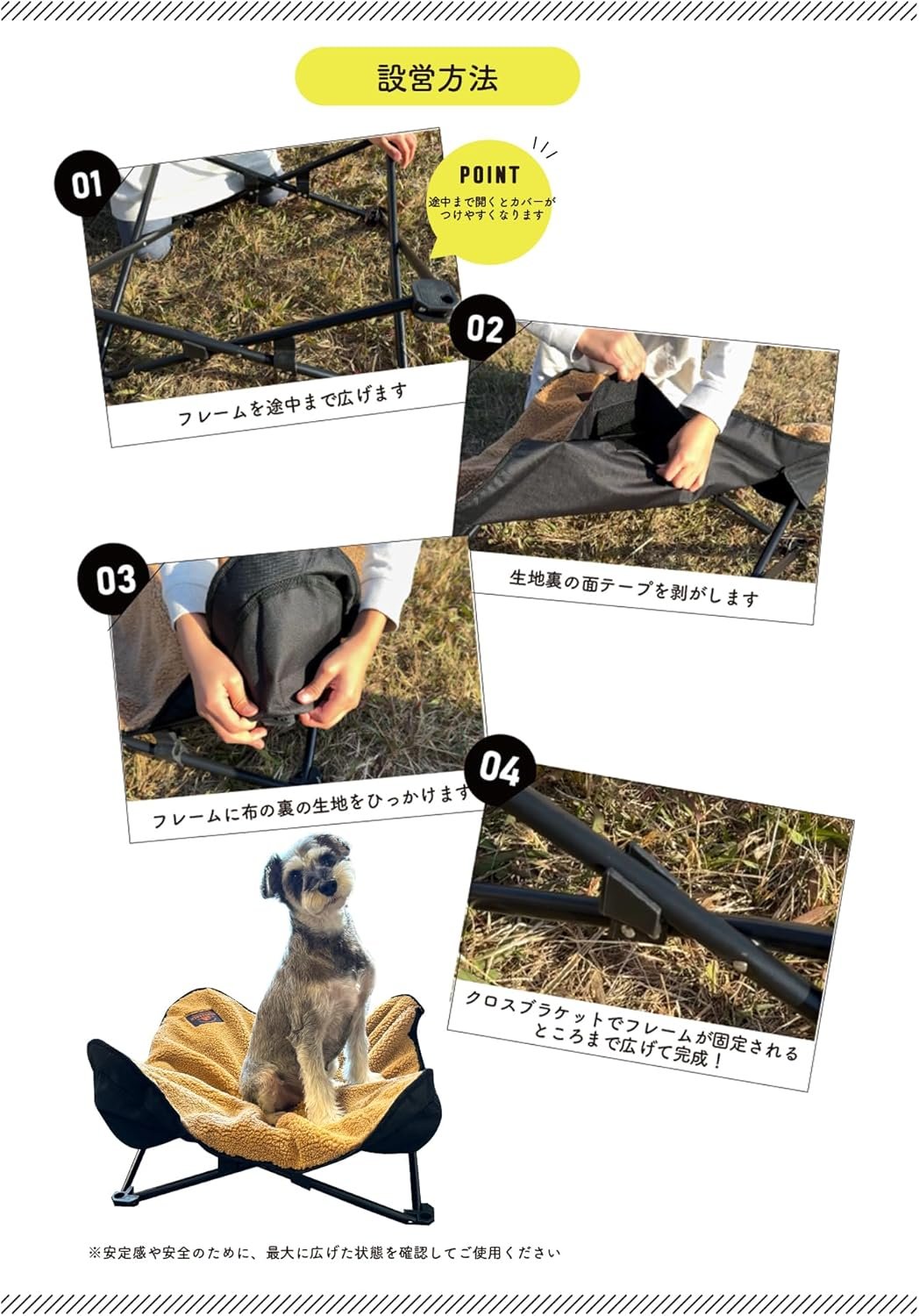 設営方法

01

POINT
途中まで開くとカバーがつけやすくなります

フレームを途中まで広げます

02

生地裏の面テープを剥がします

03

フレームに布の裏の生地をひっかけます

04

クロスブラケットでフレームが固定されるところまで広げて完成！

※安定感や安全のために、最大に広げた状態を確認してご使用ください