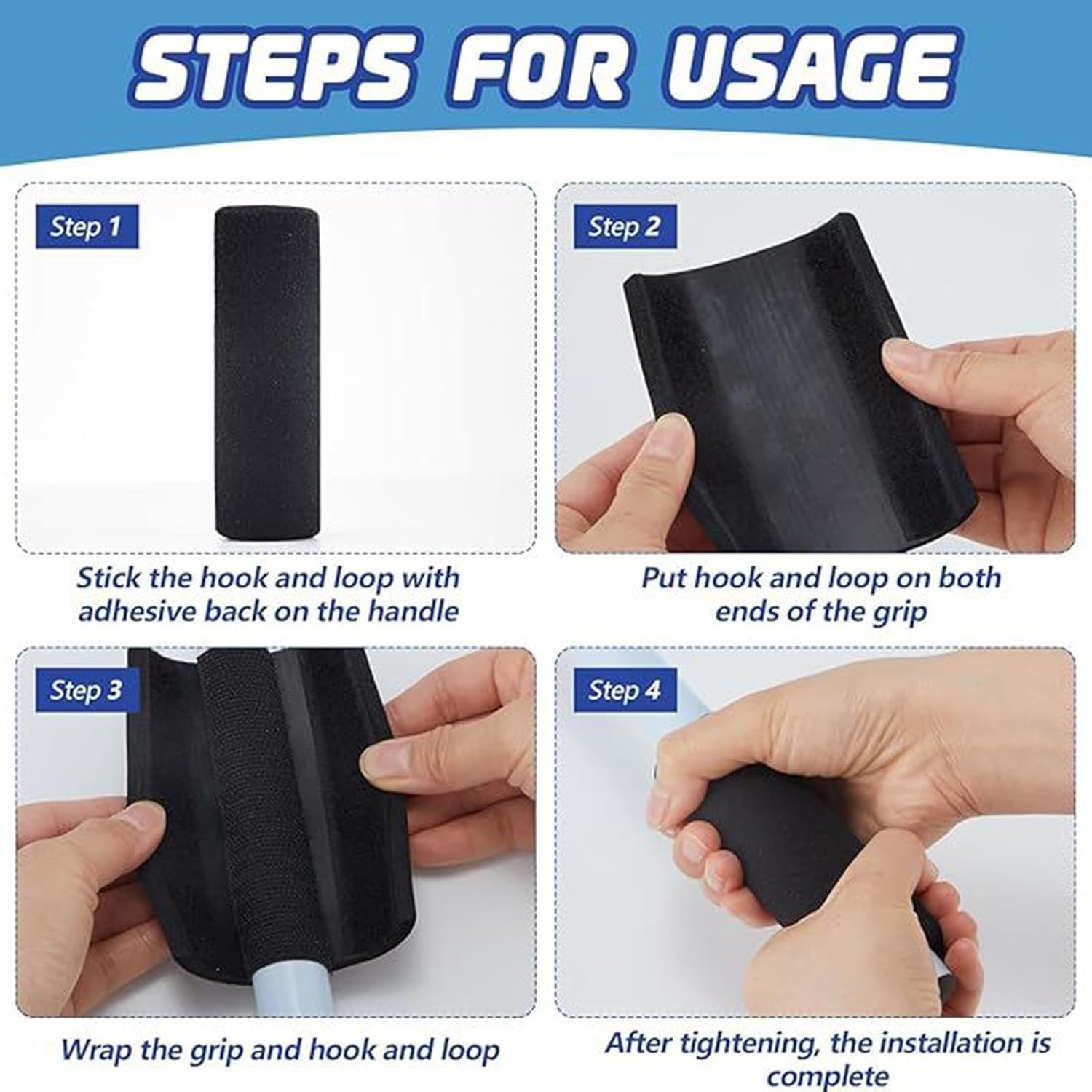 STEPS FOR USAGE

Step 1

Stick the hook and loop with adhesive back on the handle

Step 2

Put hook and loop on both ends of the grip

Step 3

Wrap the grip and hook and loop

Step 4

After tightening, the installation is complete