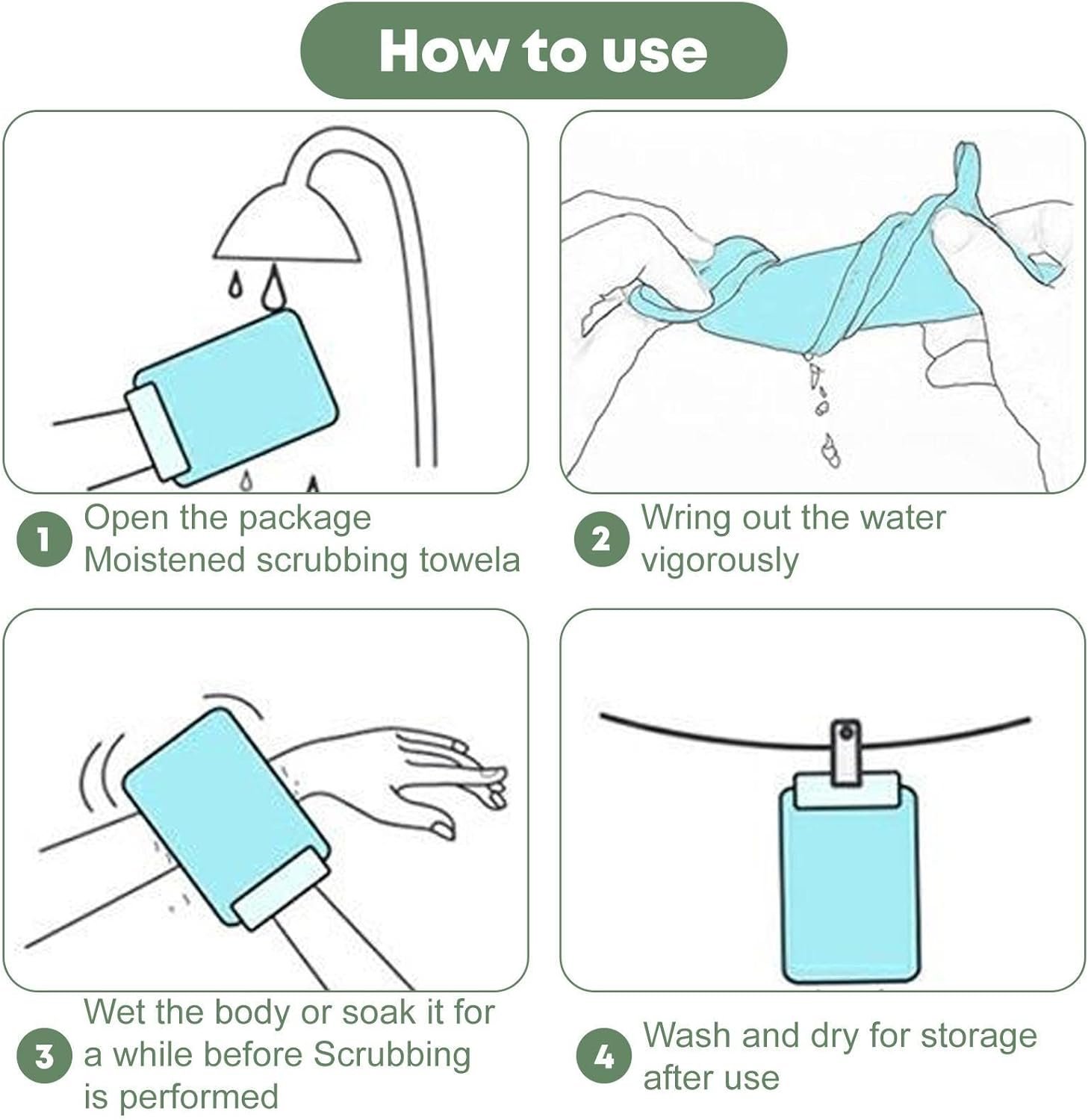 How to use

1 Open the package Moistened scrubbing towela

2 Wring out the water vigorously

3 Wet the body or soak it for a while before Scrubbing is performed

4 Wash and dry for storage after use