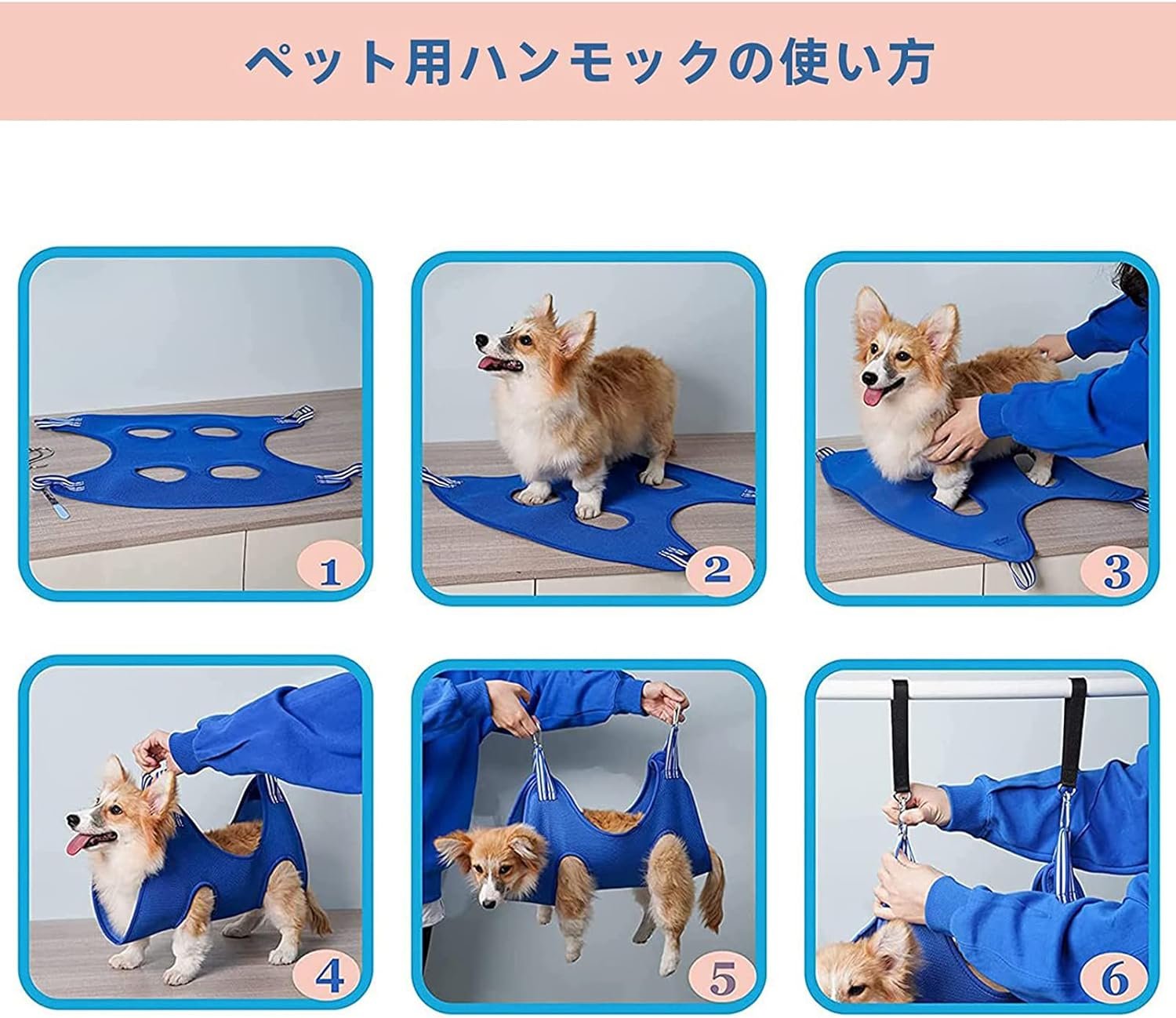 ペット用ハンモックの使い方

1

2

3

4

5

6