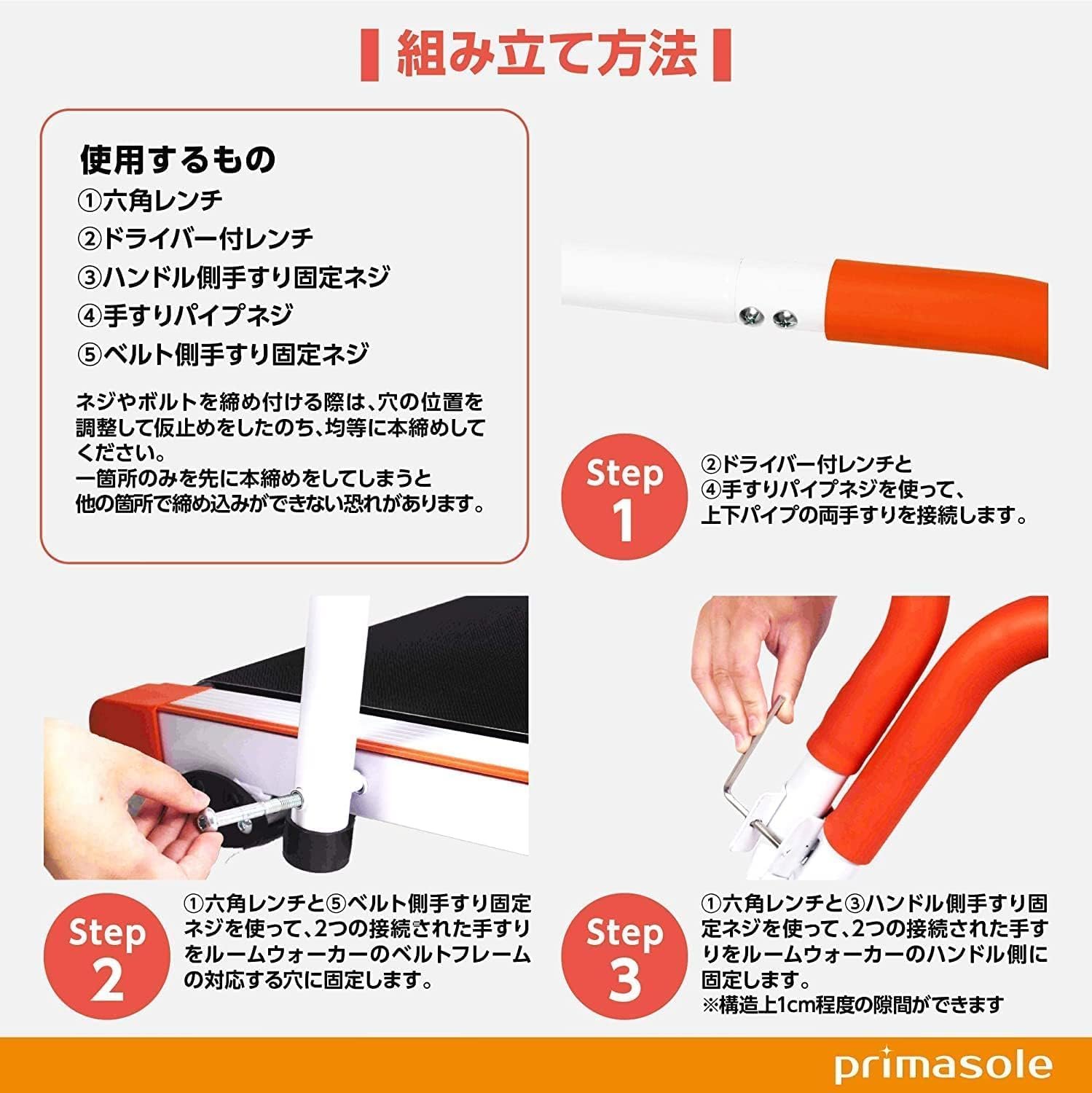 組み立て方法

使用するもの
①六角レンチ
②ドライバー付レンチ
③ハンドル側手すり固定ネジ
④手すりパイプネジ
⑤ベルト側手すり固定ネジ

ネジやボルトを締め付ける際は、穴の位置を調整して仮止めをしたのち、均等に本締めしてください。
一箇所のみを先に本締めをしてしまうと他の箇所で締め込みができない恐れがあります。

Step 1
②ドライバー付レンチと④手すりパイプネジを使って、上下パイプの両手すりを接続します。

Step 2
①六角レンチと⑤ベルト側手すり固定ネジを使って、2つの接続された手すりをルームウォーカーのベルトフレームの対応する穴に固定します。

Step 3
①六角レンチと③ハンドル側手すり固定ネジを使って、2つの接続された手すりをルームウォーカーのハンドル側に固定します。
※構造上1cm程度の隙間ができます

primasole