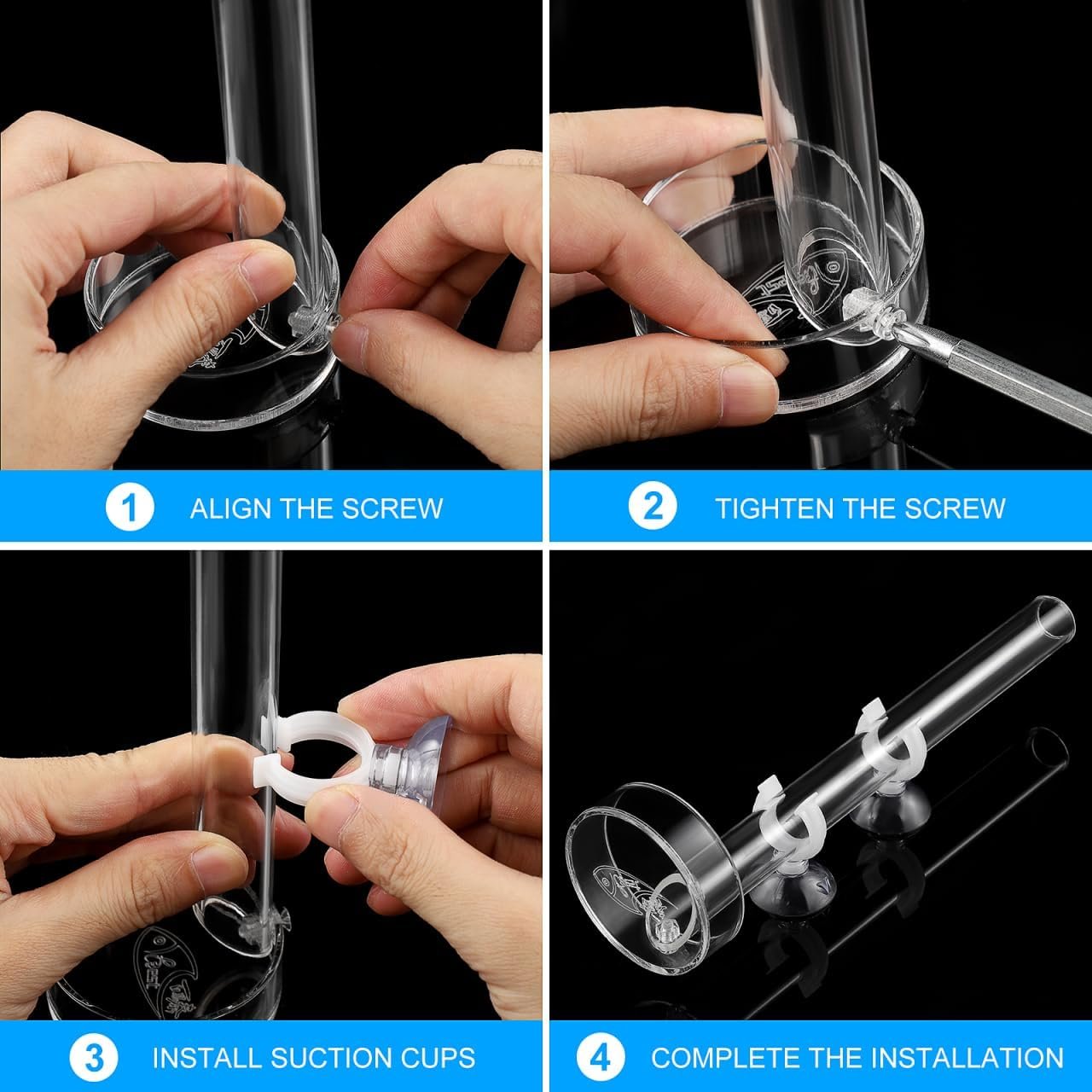 1 ALIGN THE SCREW

2 TIGHTEN THE SCREW

3 INSTALL SUCTION CUPS

4 COMPLETE THE INSTALLATION