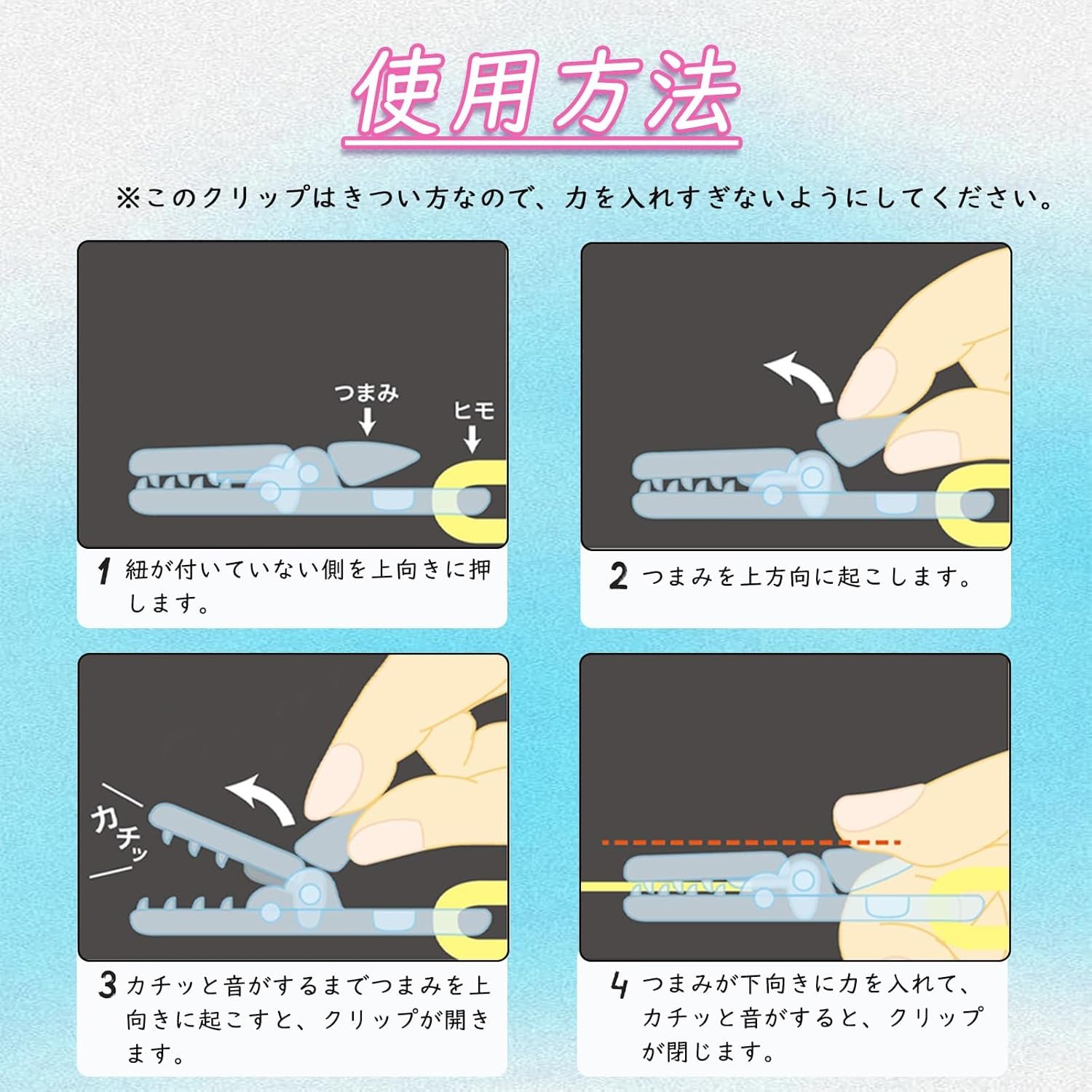 使用方法

※このクリップはきつい方なので、力を入れすぎないようにしてください。

つまみ

ヒモ

1 紐が付いていない側を上向きに押します。

2 つまみを上方向に起こします。

カチッ

3 カチッと音がするまでつまみを上向きに起こすと、クリップが開きます。

4 つまみが下向きに力を入れて、カチッと音がすると、クリップが閉じます。