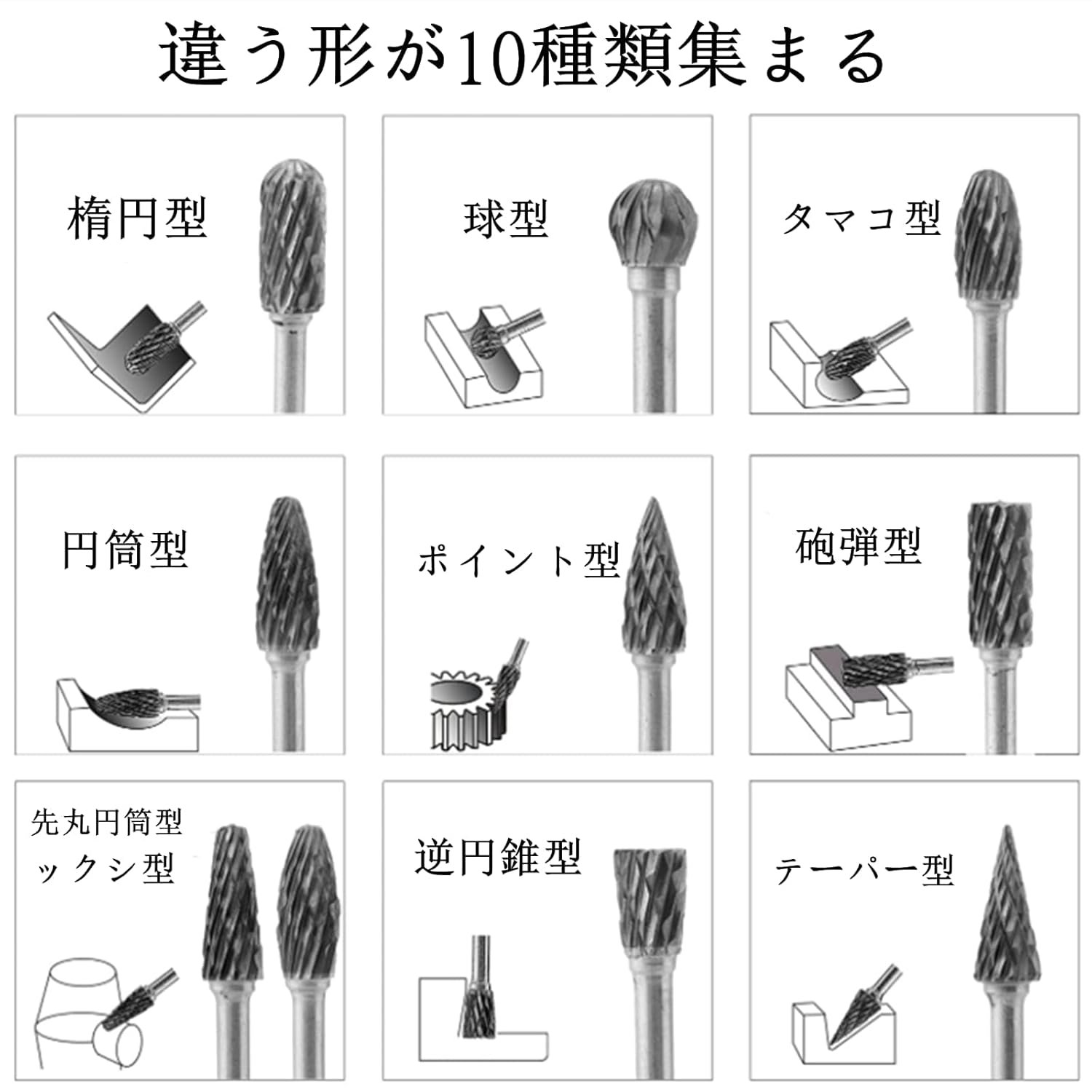 違う形が10種類集まる

楕円型

球型

タマコ型

円筒型

ポイント型

砲弾型

先丸円筒型
ックシ型

逆円錐型

テーパー型