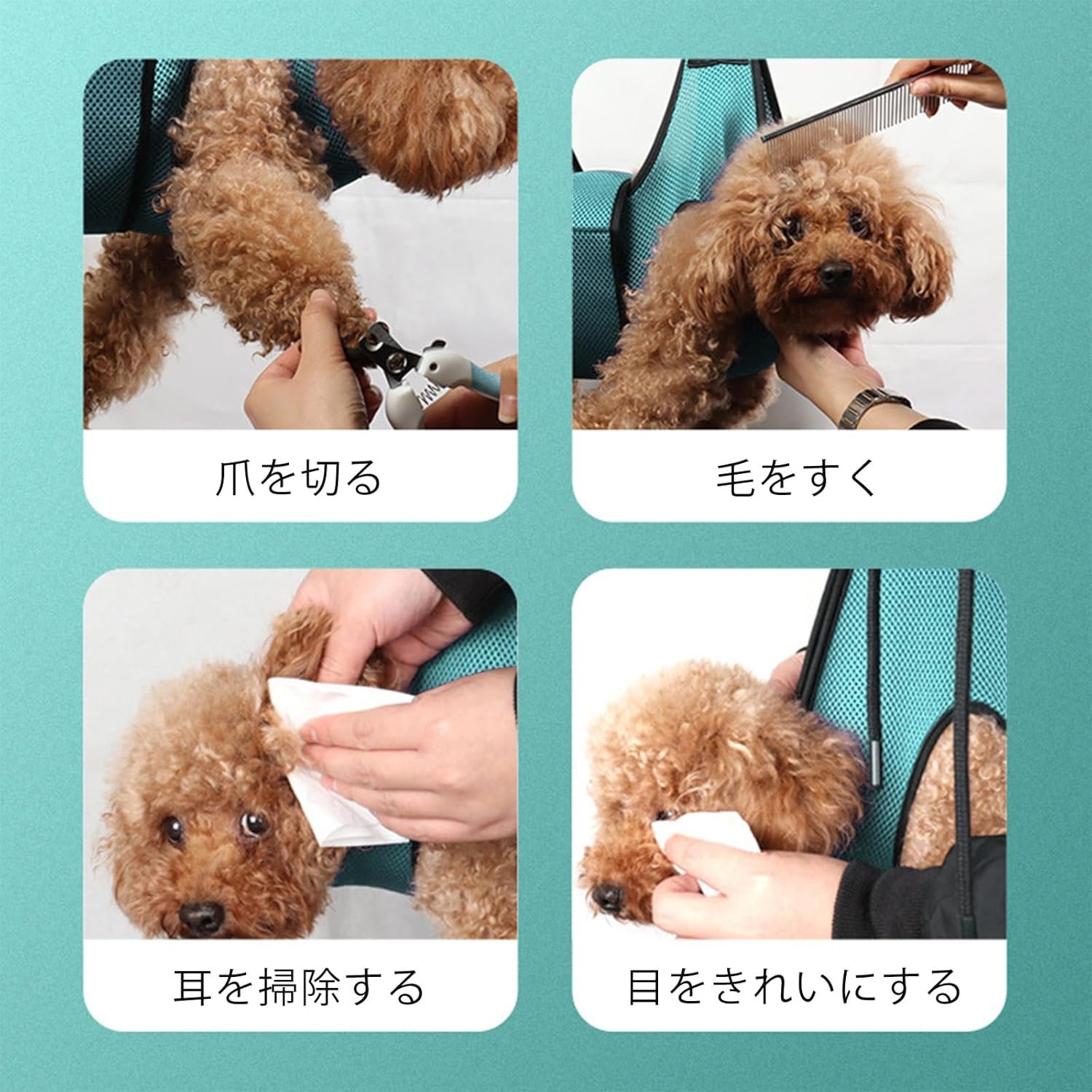 爪を切る

毛をすく

耳を掃除する

目をきれいにする