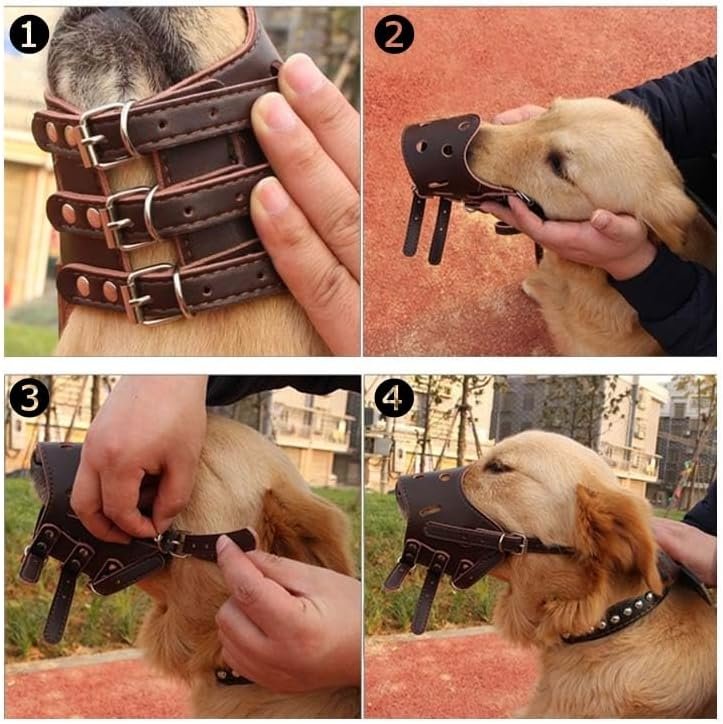 1

2

3

4