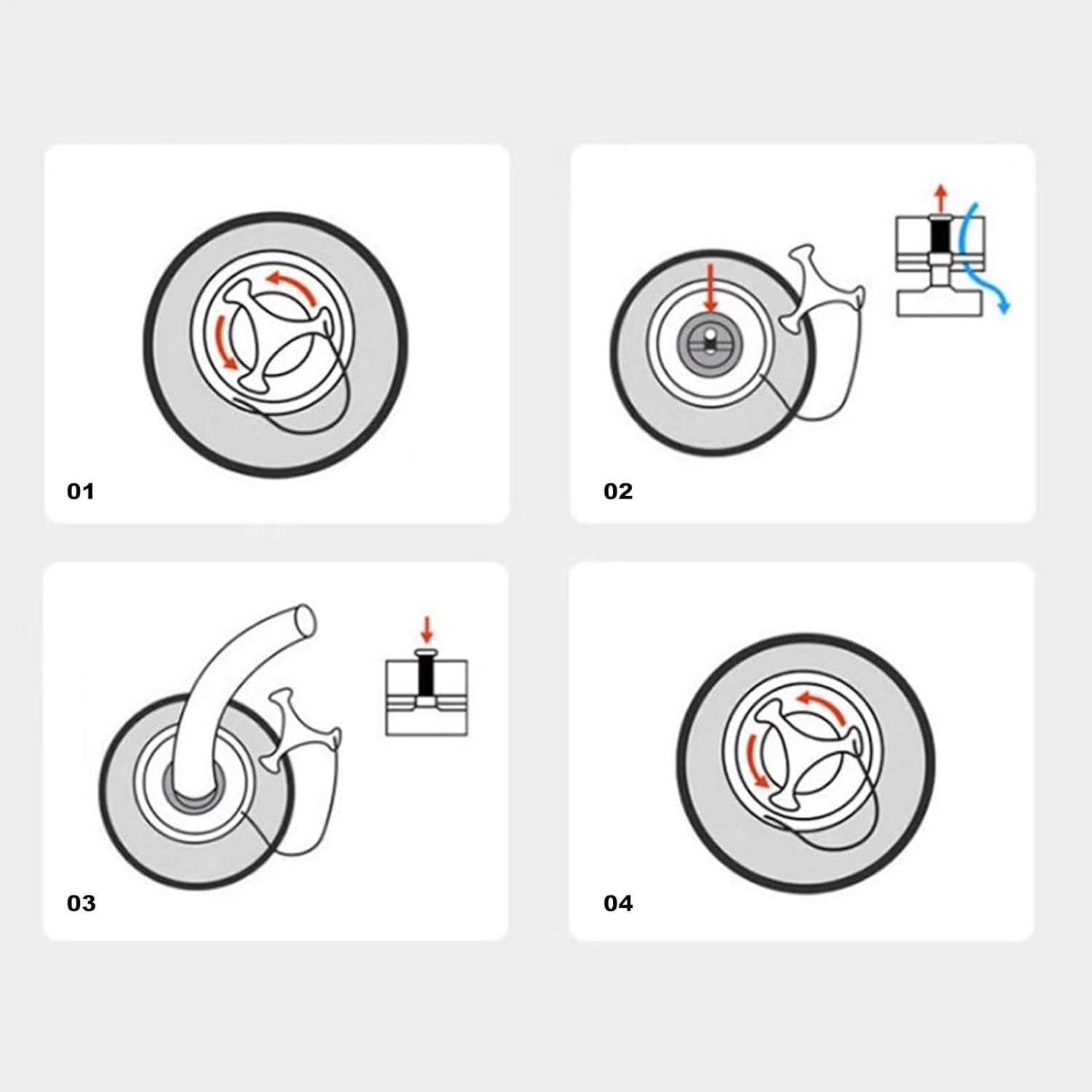 01

02

03

04