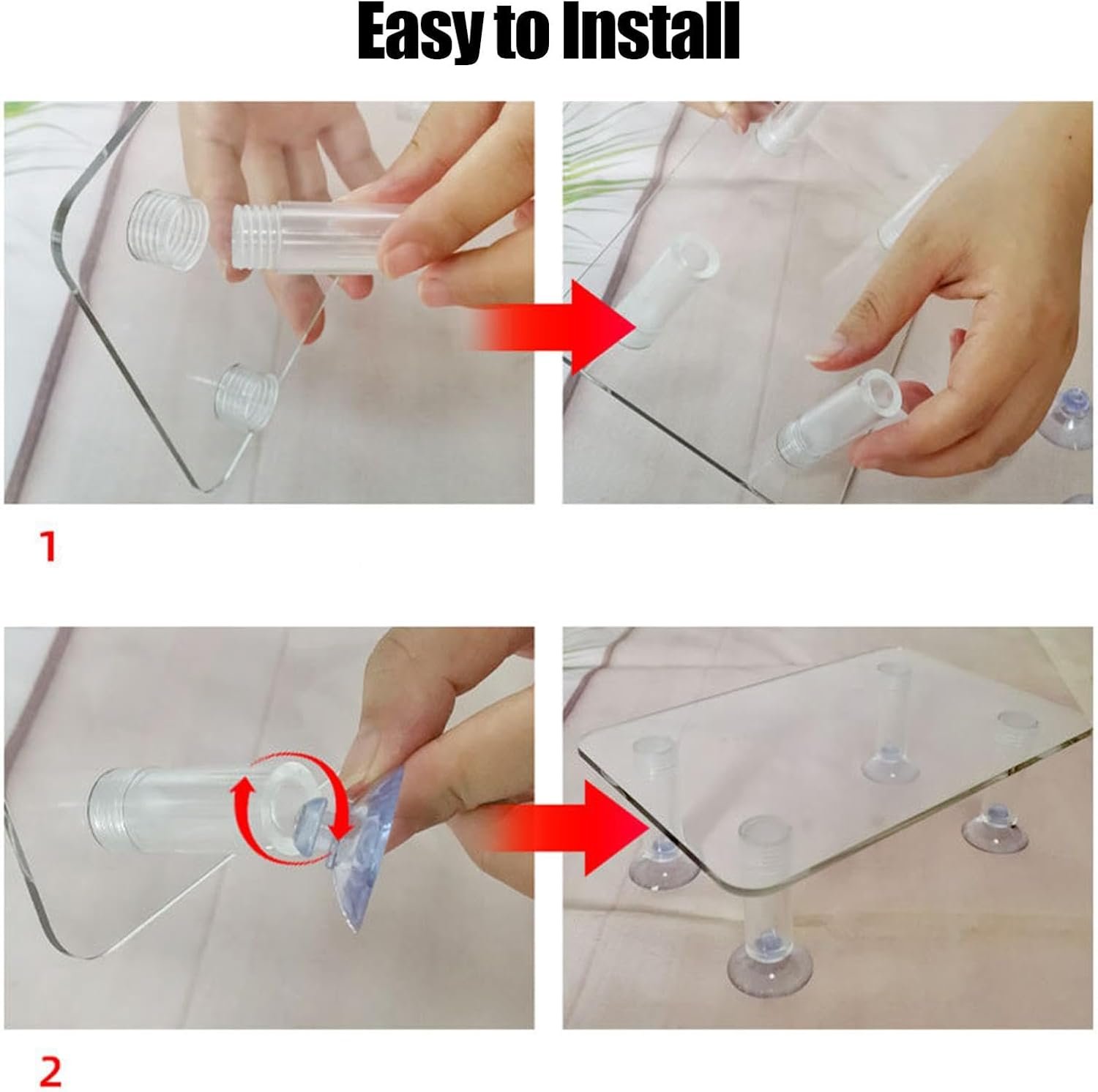 Easy to Install

1

2