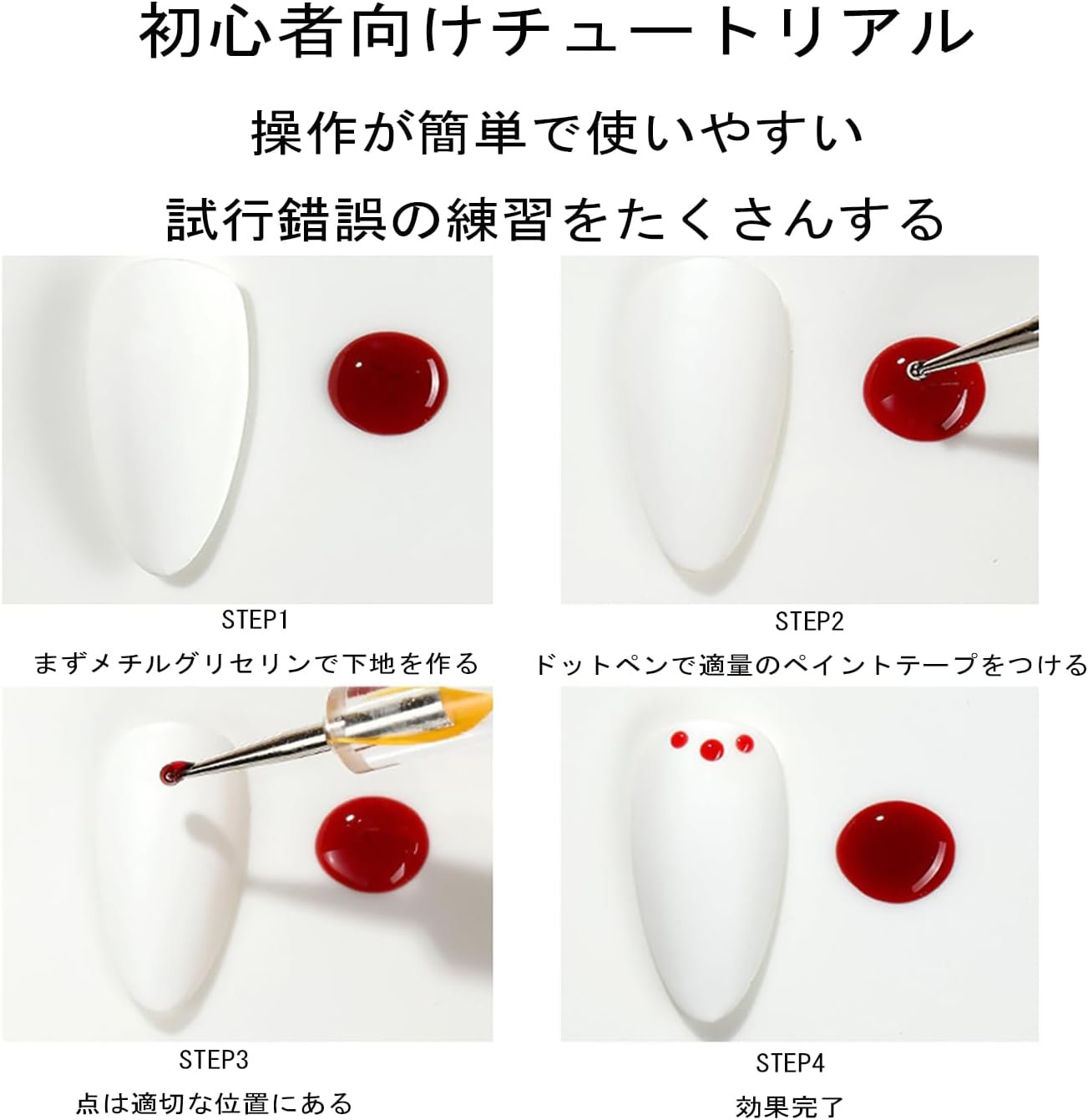 初心者向けチュートリアル

操作が簡単で使いやすい

試行錯誤の練習をたくさんする

STEP1

まずメチルグリセリンで下地を作る

STEP2

ドットペンで適量のペイントテープをつける

STEP3

点は適切な位置にある

STEP4

効果完了