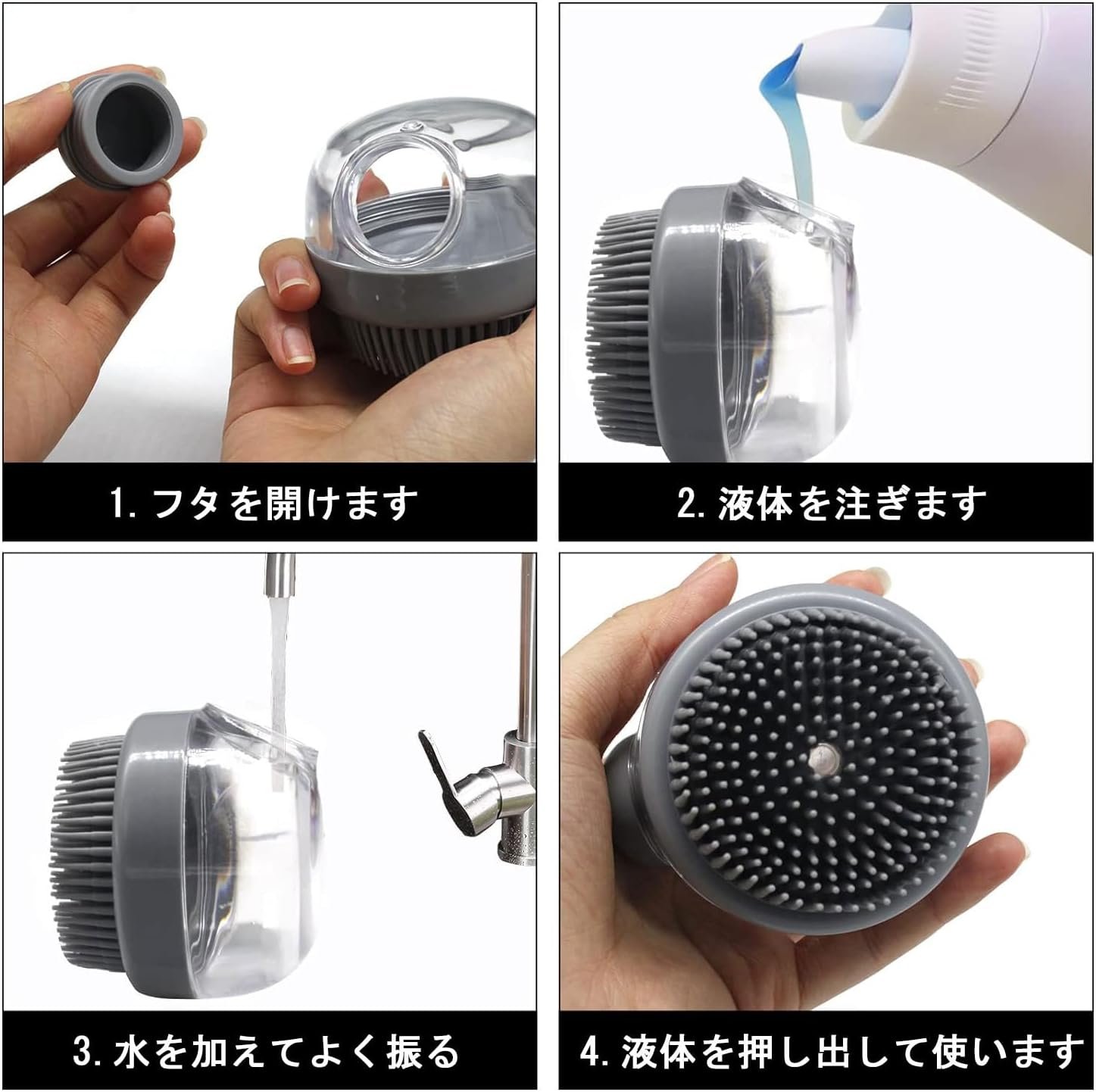 1. フタを開けます

2. 液体を注ぎます

3. 水を加えてよく振る

4. 液体を押し出して使います