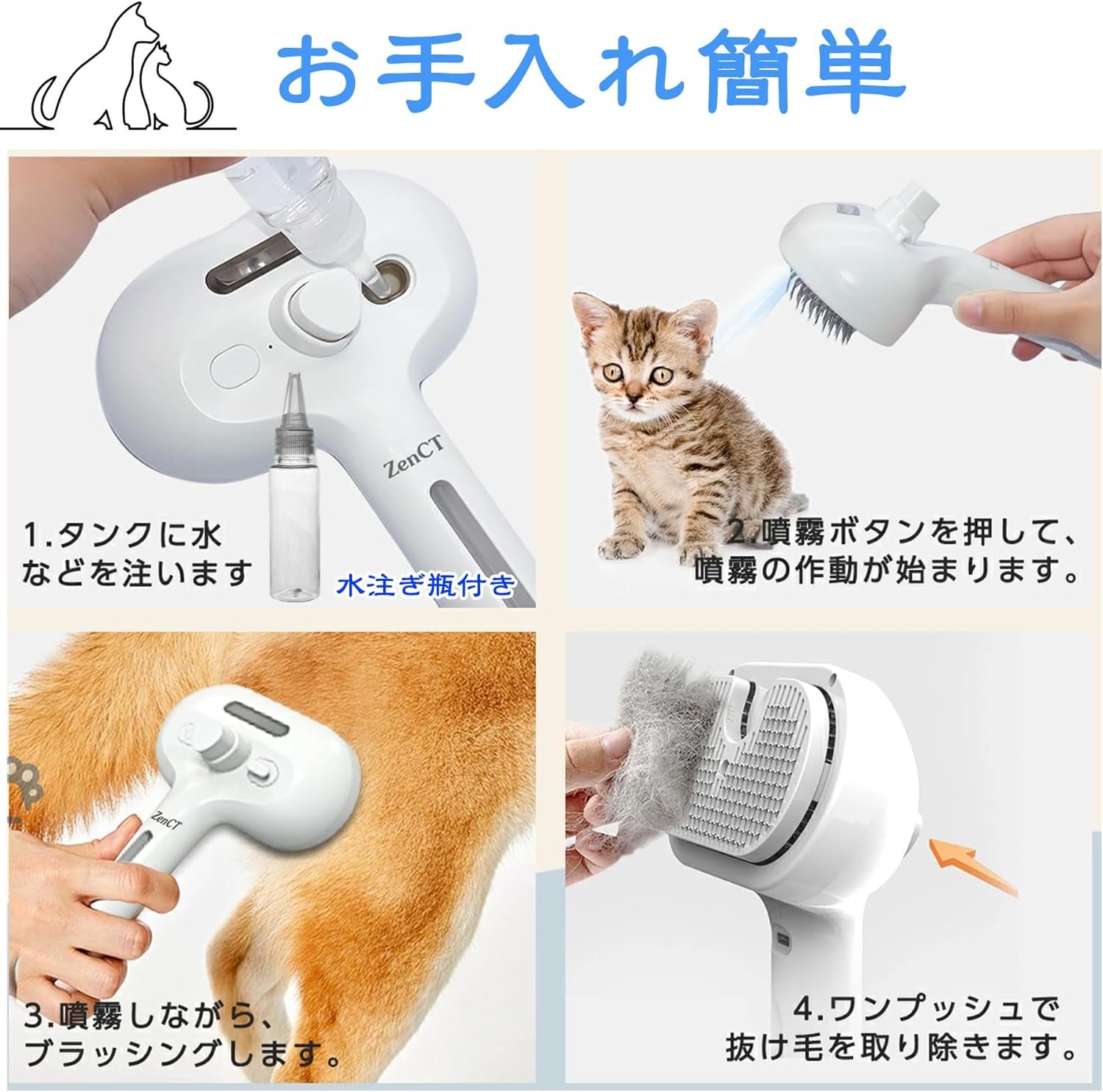 お手入れ簡単

ZenCT

1.タンクに水などを注います

水注ぎ瓶付き

2.噴霧ボタンを押して、噴霧の作動が始まります。

ZenCT

3.噴霧しながら、ブラッシングします。

4.ワンプッシュで抜け毛を取り除きます。