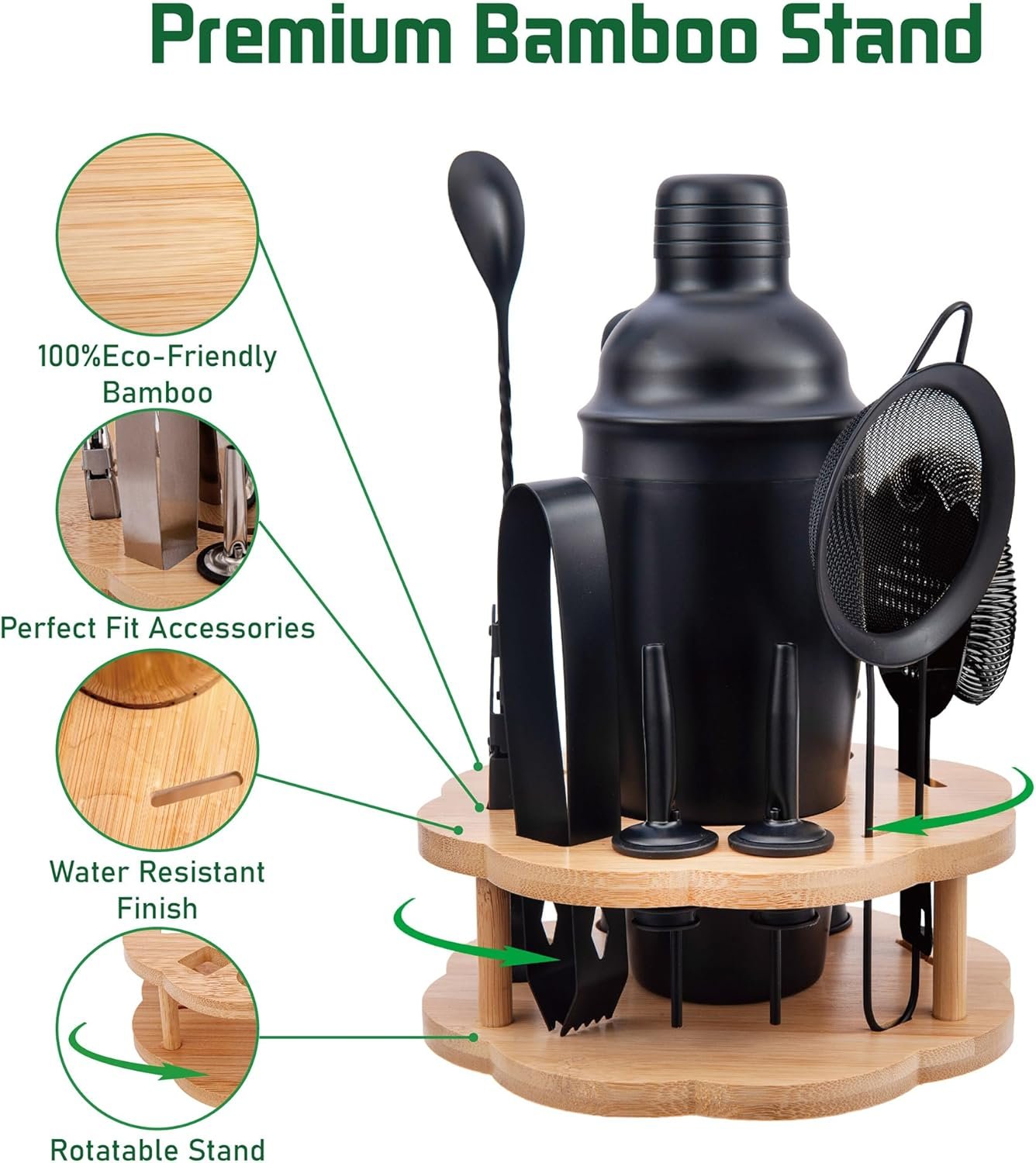 Premium Bamboo Stand

100%Eco-Friendly Bamboo

Perfect Fit Accessories

Water Resistant Finish

Rotatable Stand