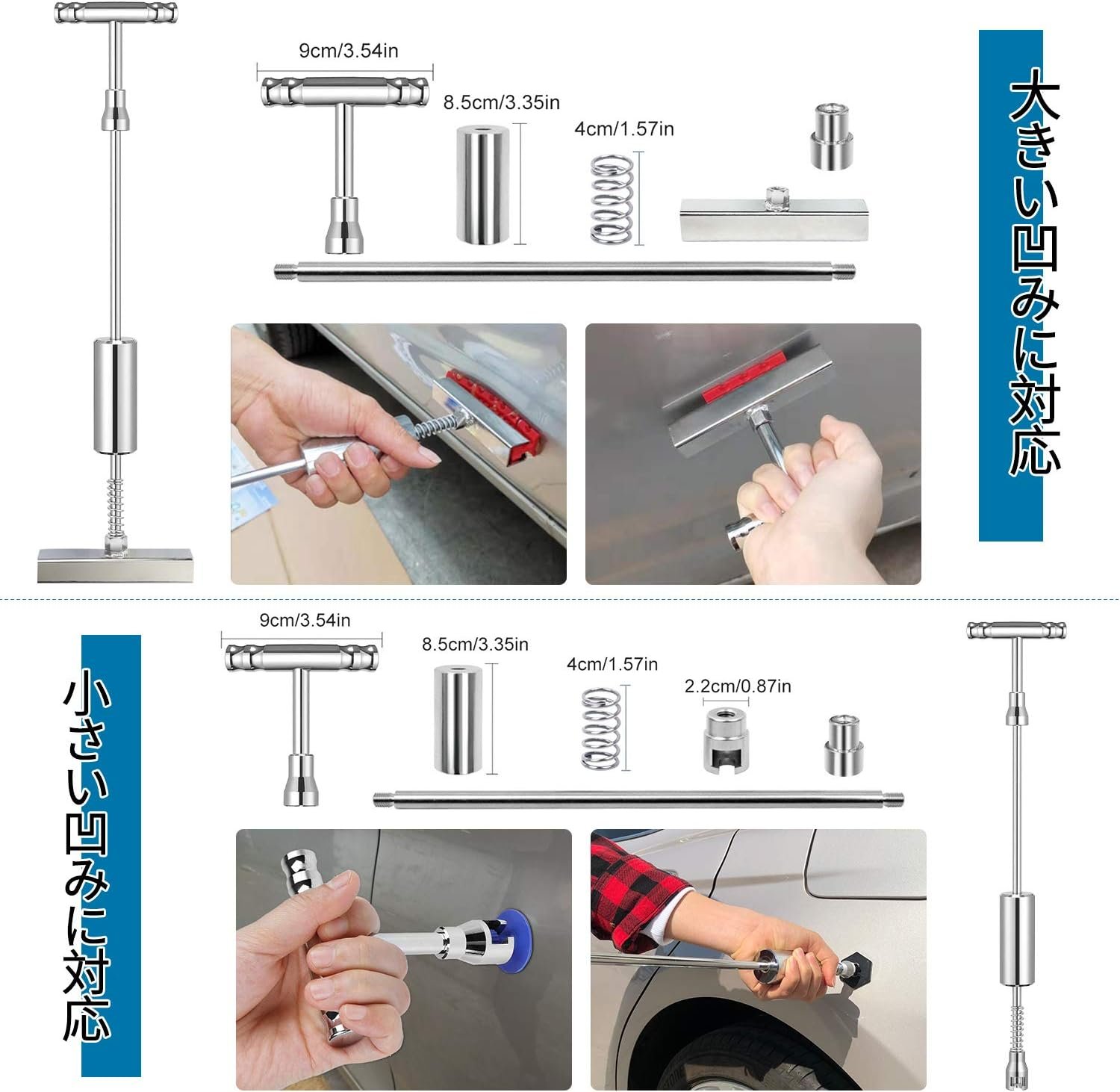 9cm/3.54in

8.5cm/3.35in

4cm/1.57in

大きい凹みに対応

9cm/3.54in

8.5cm/3.35in

4cm/1.57in

2.2cm/0.87in

小さい凹みに対応