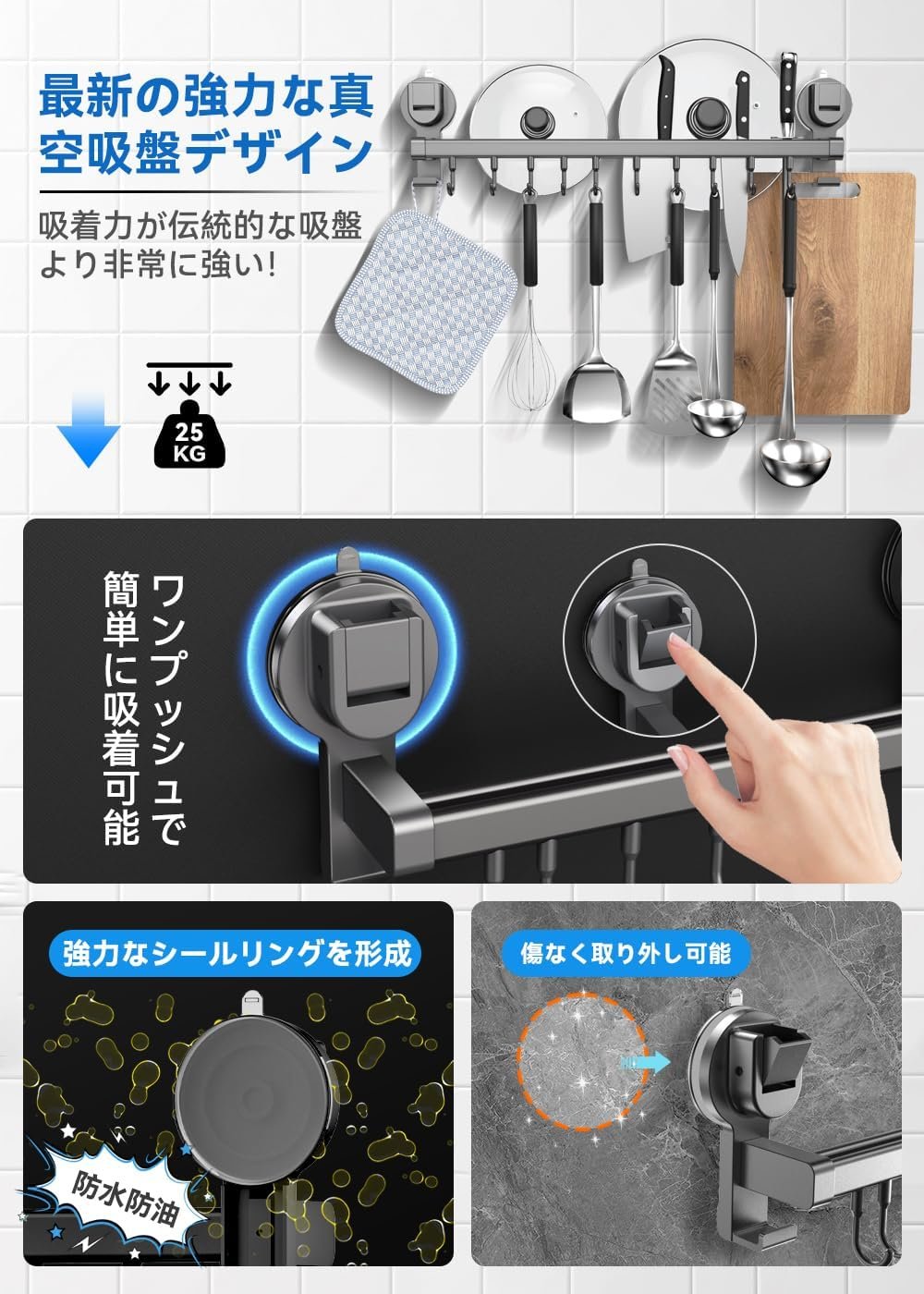 最新の強力な真空吸盤デザイン

吸着力が伝統的な吸盤より非常に強い!

25 KG

ワンプッシュで簡単に吸着可能

強力なシールリングを形成

防水防油

傷なく取り外し可能