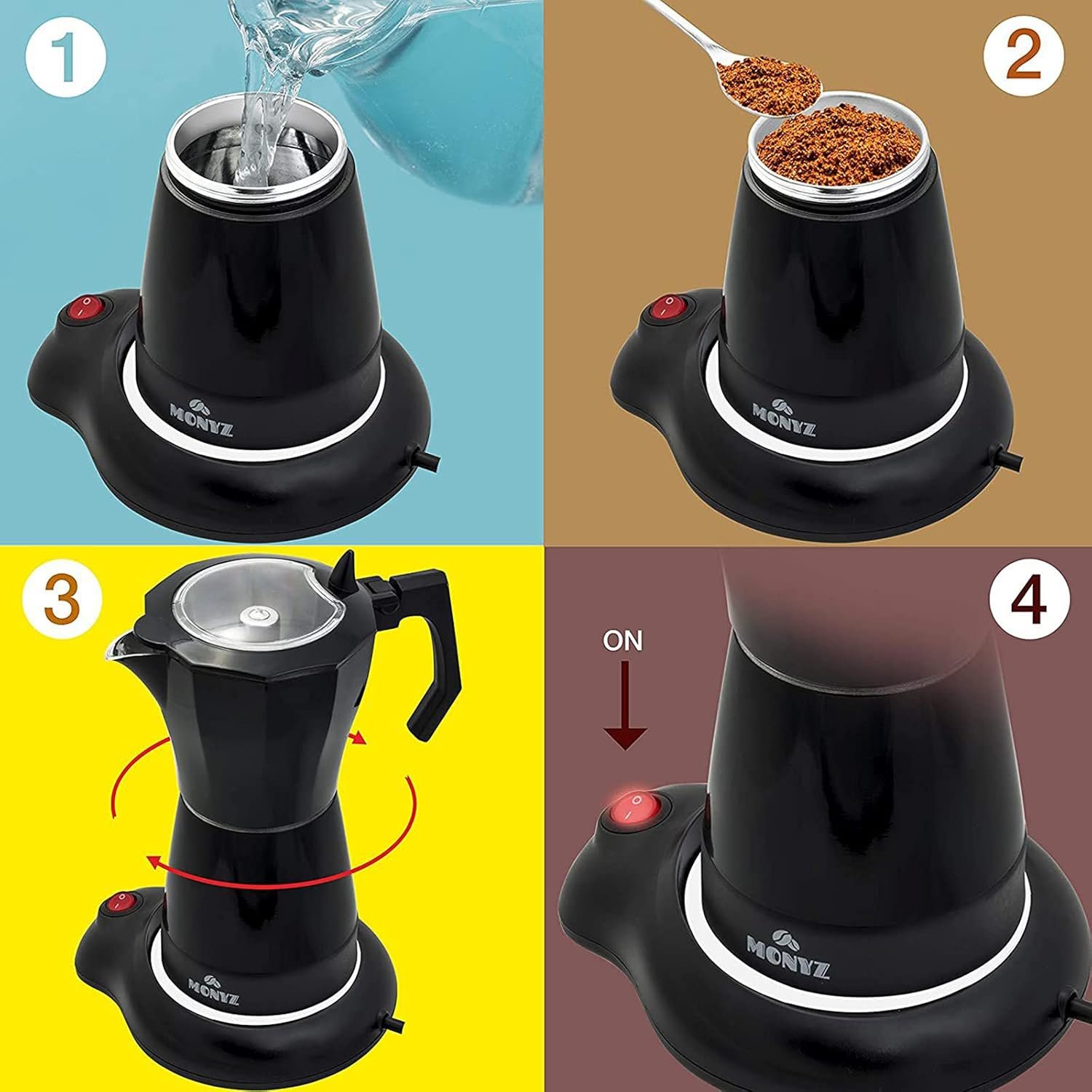 1

MONYZ

2

MONYZ

3

MONYZ

4

ON

MONYZ