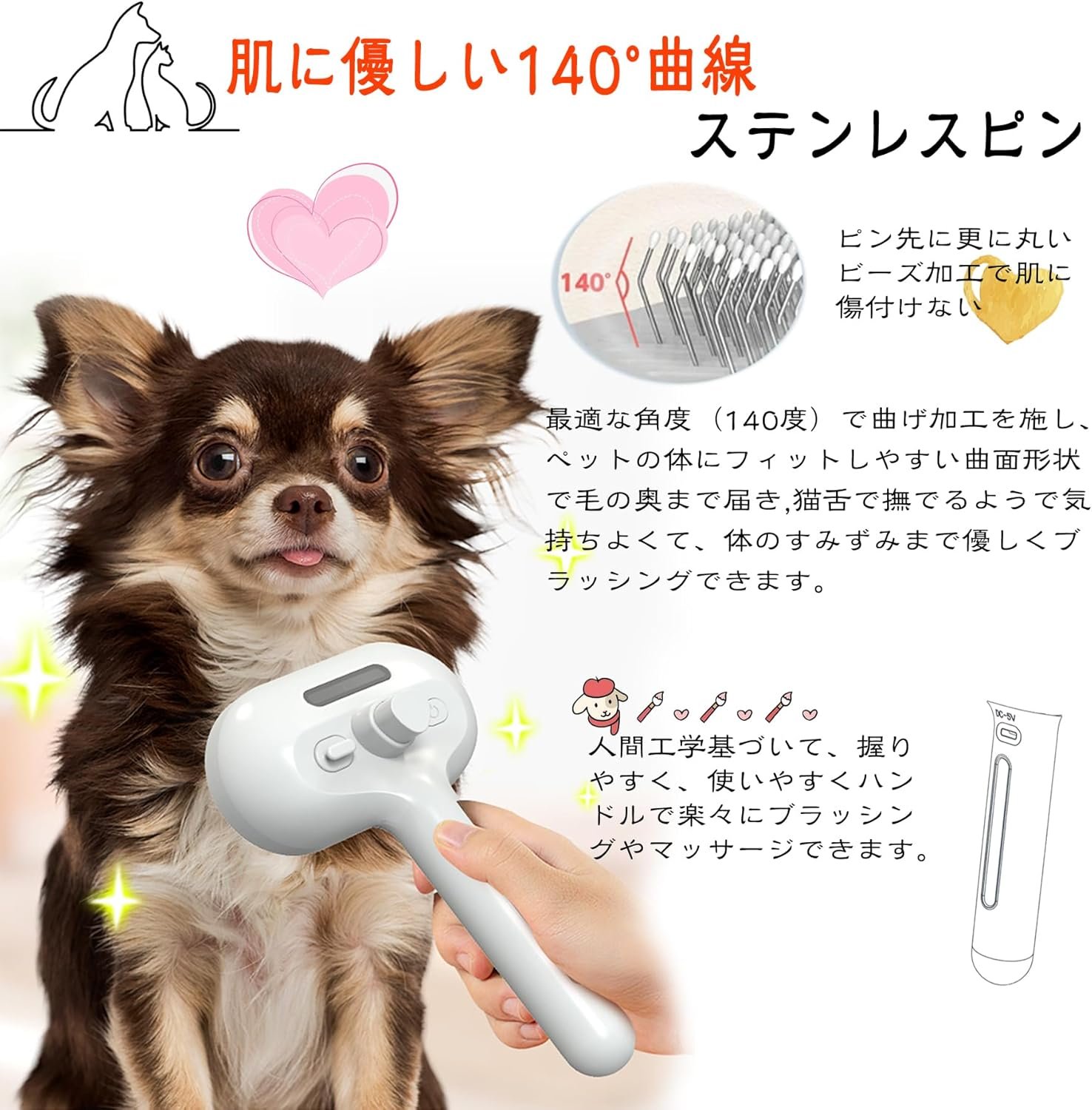 肌に優しい140°曲線
ステンレスピン

140°

ピン先に更に丸いビーズ加工で肌に傷付けない

最適な角度（140度）で曲げ加工を施し、ペットの体にフィットしやすい曲面形状で毛の奥まで届き,猫舌で撫でるようで気持ちよくて、体のすみずみまで優しくブラッシングできます。

人間工学基づいて、握りやすく、使いやすくハンドルで楽々にブラッシングやマッサージできます。

DC-5V