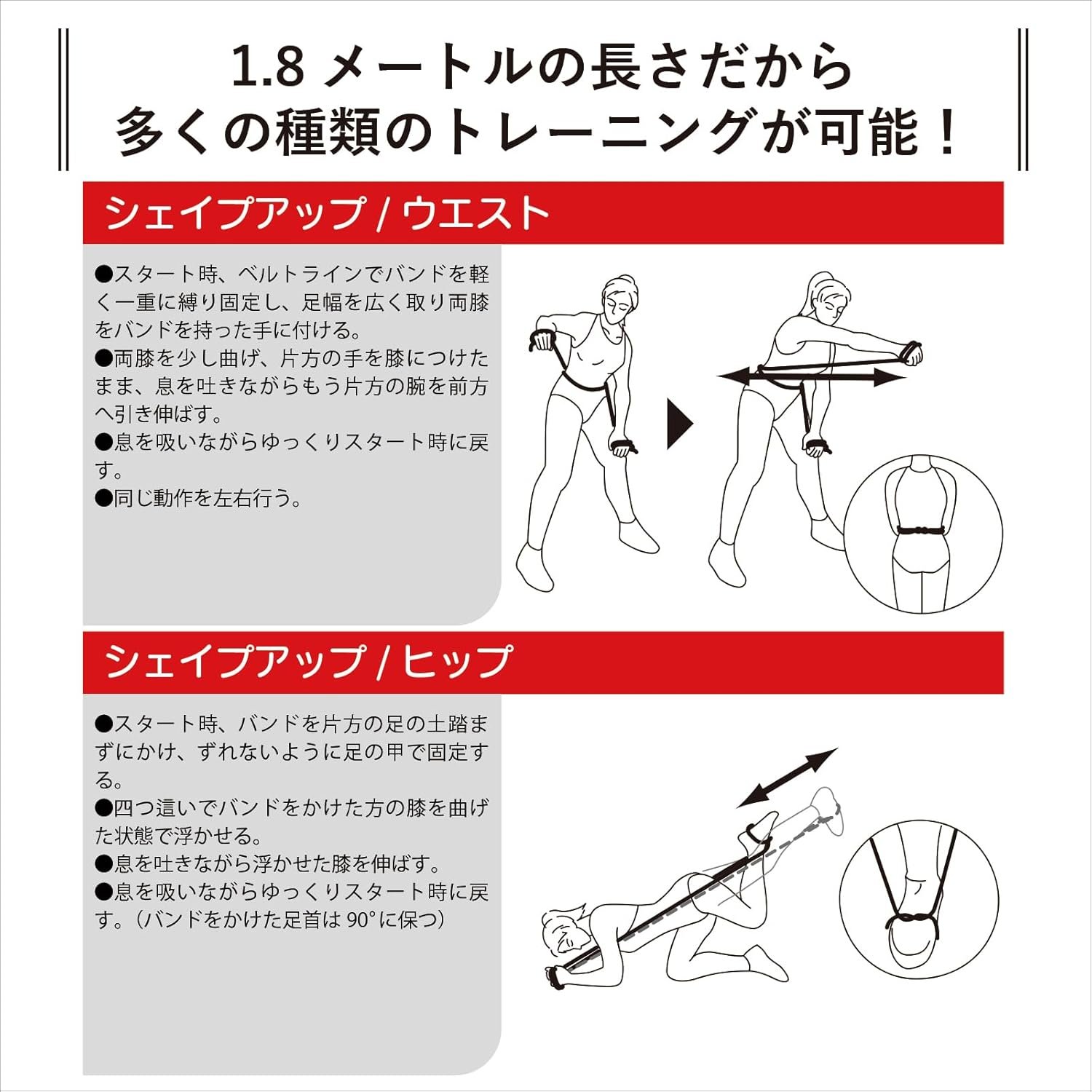 1.8 メートルの長さだから
多くの種類のトレーニングが可能！

シェイプアップ / ウエスト

●スタート時、ベルトラインでバンドを軽く一重に縛り固定し、足幅を広く取り両膝をバンドを持った手に付ける。
●両膝を少し曲げ、片方の手を膝につけたまま、息を吐きながらもう片方の腕を前方へ引き伸ばす。
●息を吸いながらゆっくりスタート時に戻す。
●同じ動作を左右行う。

シェイプアップ / ヒップ

●スタート時、バンドを片方の足の土踏まずにかけ、ずれないように足の甲で固定する。
●四つ這いでバンドをかけた方の膝を曲げた状態で浮かせる。
●息を吐きながら浮かせた膝を伸ばす。
●息を吸いながらゆっくりスタート時に戻す。（バンドをかけた足首は 90°に保つ）