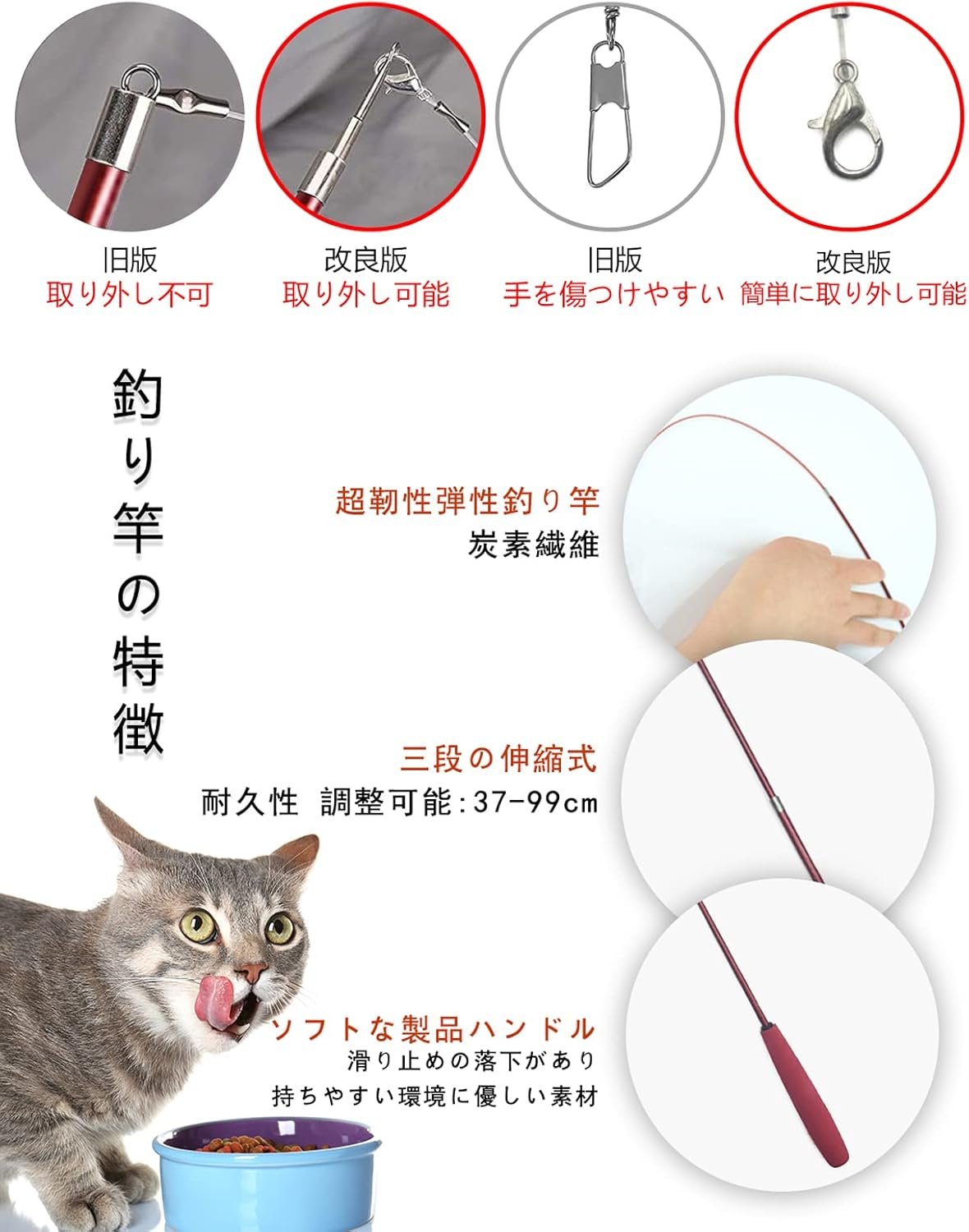 旧版
取り外し不可

改良版
取り外し可能

旧版
手を傷つけやすい

改良版
簡単に取り外し可能

釣り竿の特徴

超靭性弾性釣り竿
炭素繊維

三段の伸縮式
耐久性 調整可能:37-99cm

ソフトな製品ハンドル
滑り止めの落下があり
持ちやすい環境に優しい素材