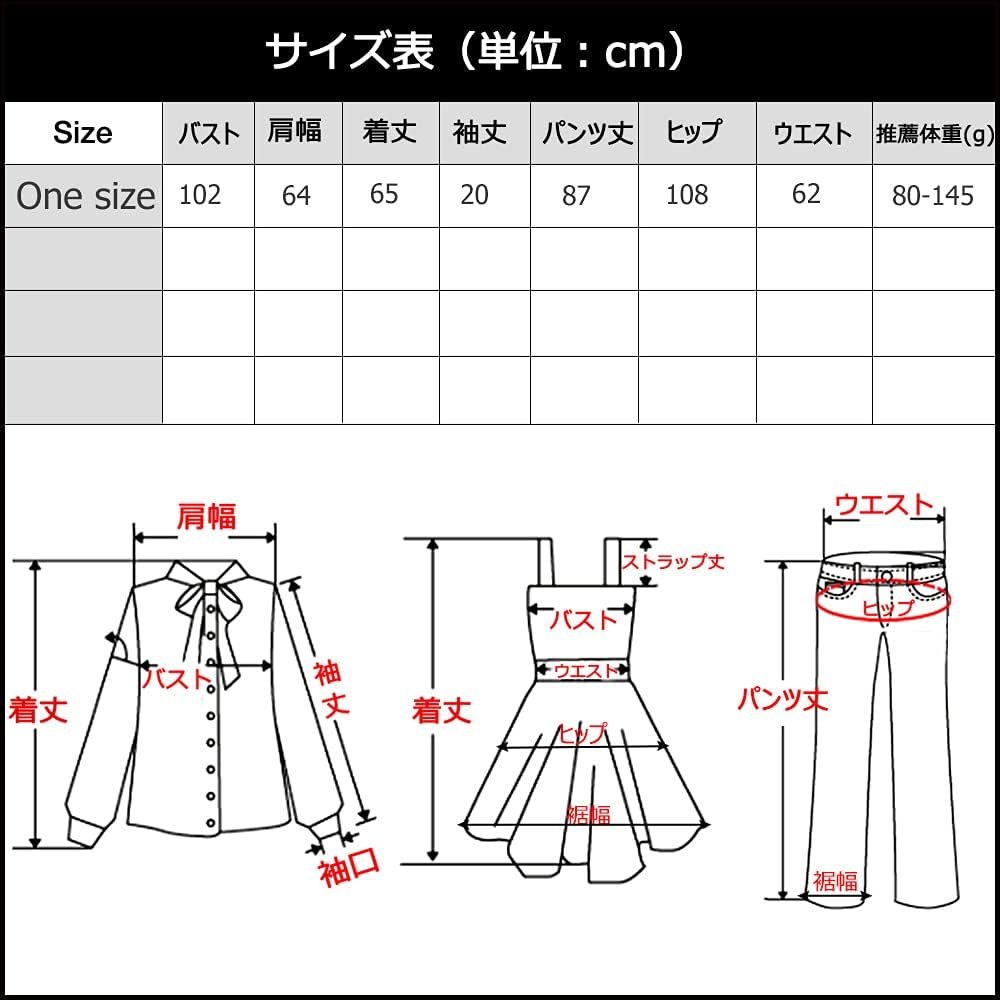 サイズ表（単位：cm）

| Size | バスト | 肩幅 | 着丈 | 袖丈 | パンツ丈 | ヒップ | ウエスト | 推薦体重(g) |
|---|---|---|---|---|---|---|---|---|
| One size | 102 | 64 | 65 | 20 | 87 | 108 | 62 | 80-145 |
| | | | | | | | | |
| | | | | | | | | |
| | | | | | | | | |

肩幅
バスト
着丈
袖丈
袖口

ストラップ丈
バスト
ウエスト
着丈
ヒップ
裾幅

ウエスト
ヒップ
パンツ丈
裾幅