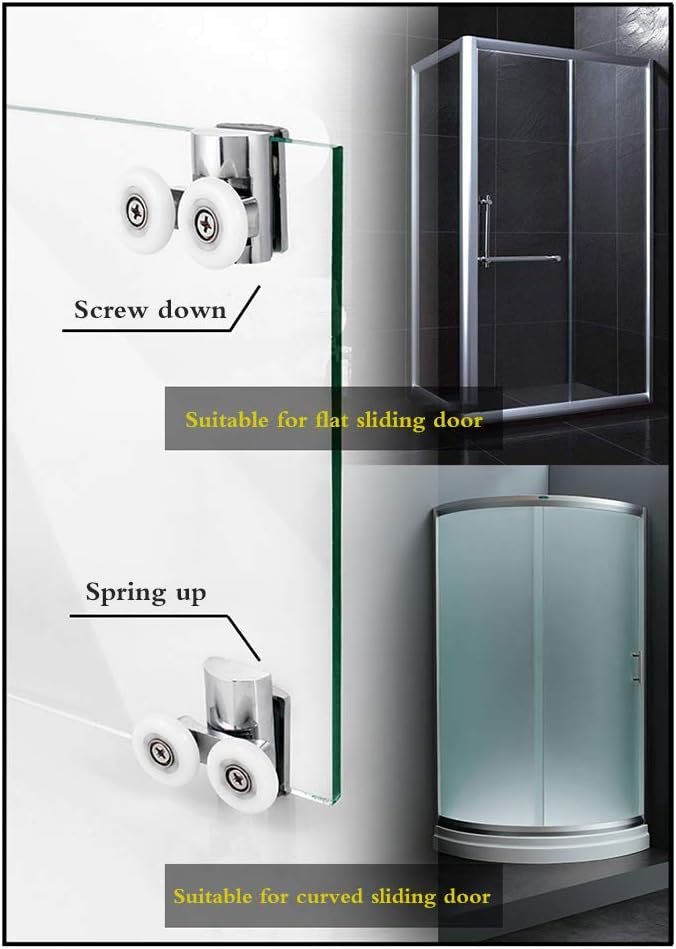 Screw down

Suitable for flat sliding door

Spring up

Suitable for curved sliding door