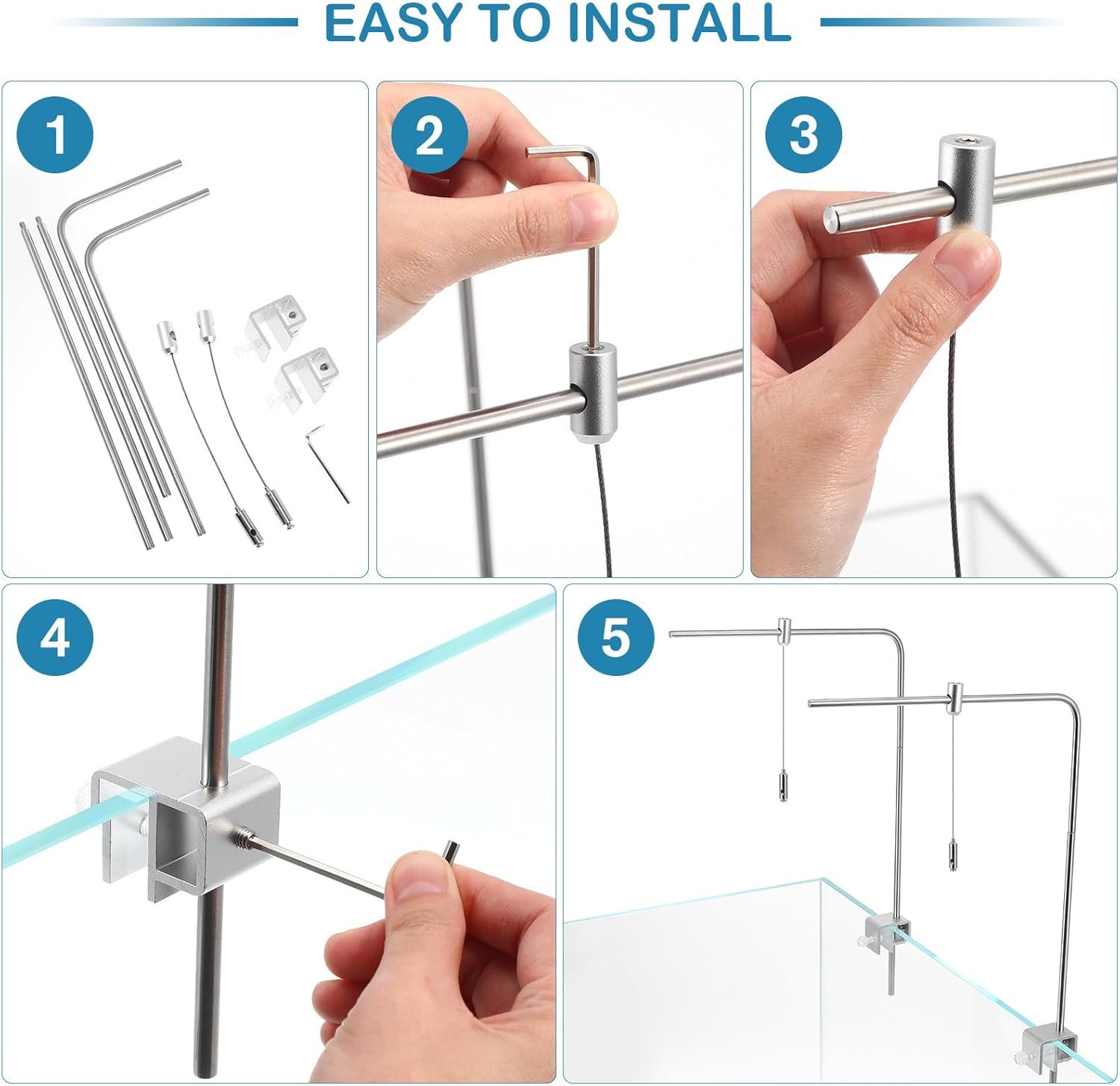 EASY TO INSTALL

1

2

3

4

5