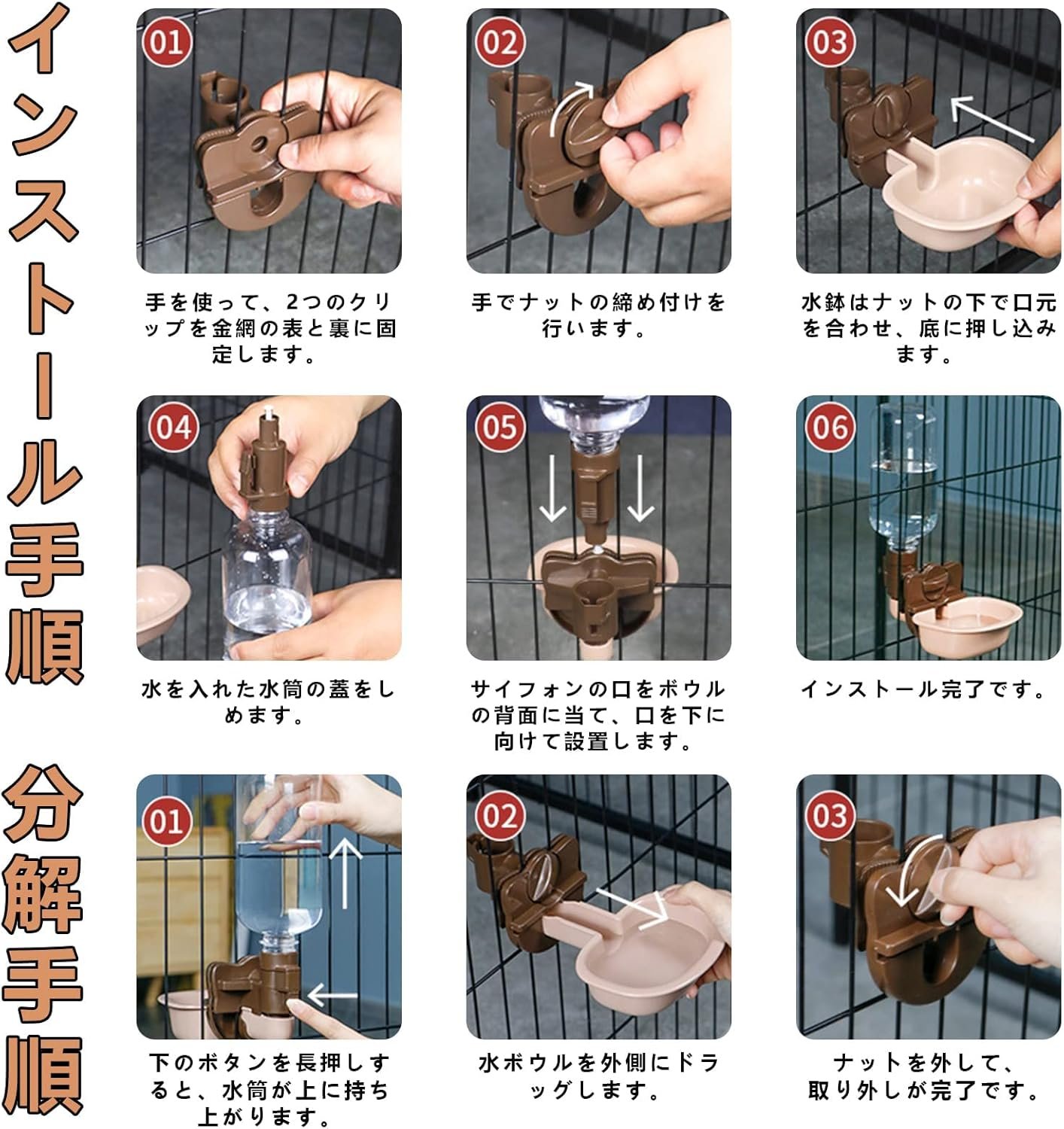 インストール手順

01
手を使って、2つのクリップを金網の表と裏に固定します。

02
手でナットの締め付けを行います。

03
水鉢はナットの下で口元を合わせ、底に押し込みます。

04
水を入れた水筒の蓋をしめます。

05
サイフォンの口をボウルの背面に当て、口を下に向けて設置します。

06
インストール完了です。

分解手順

01
下のボタンを長押しすると、水筒が上に持ち上がります。

02
水ボウルを外側にドラッグします。

03
ナットを外して、取り外しが完了です。