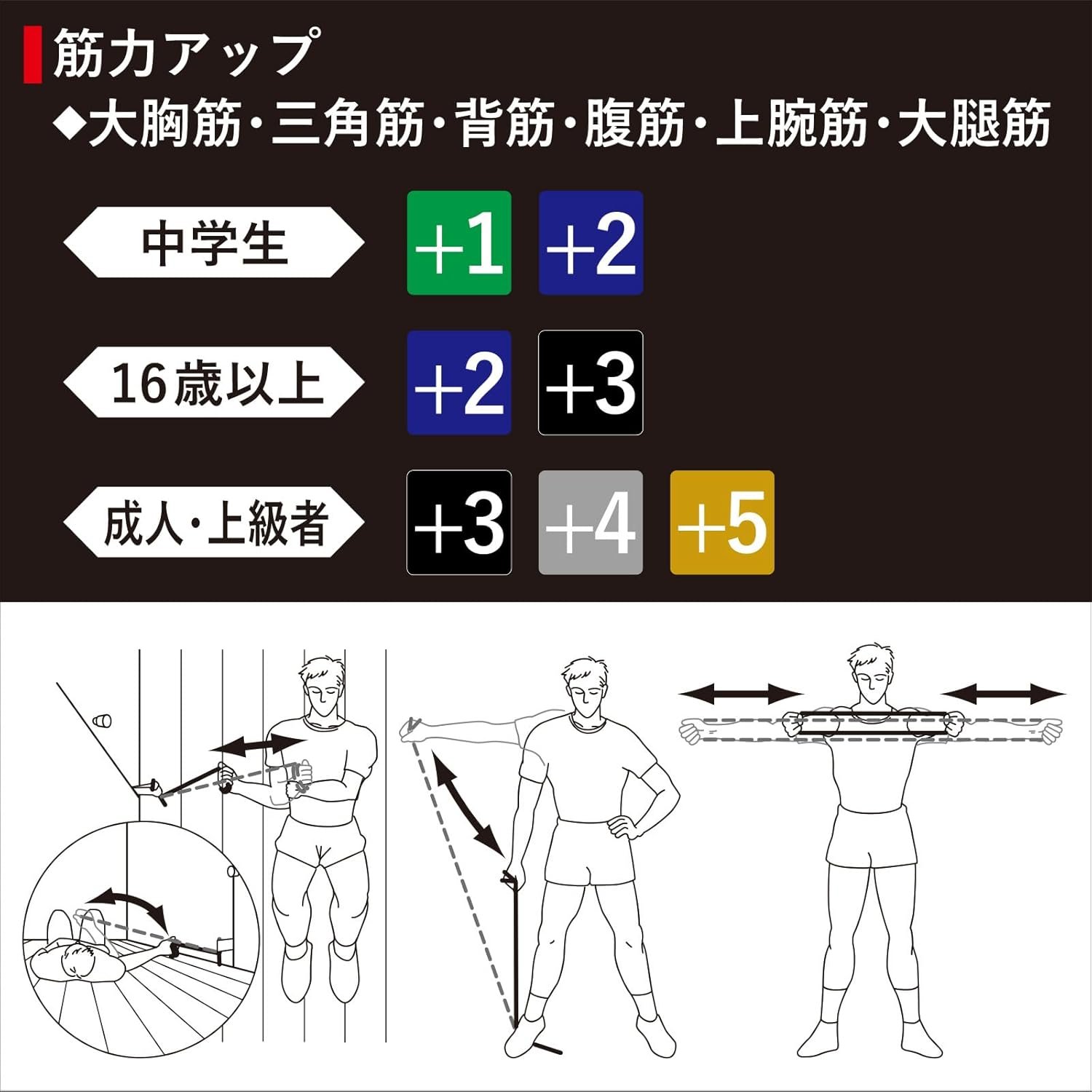 筋力アップ
◆大胸筋・三角筋・背筋・腹筋・上腕筋・大腿筋

中学生 +1 +2

16歳以上 +2 +3

成人・上級者 +3 +4 +5