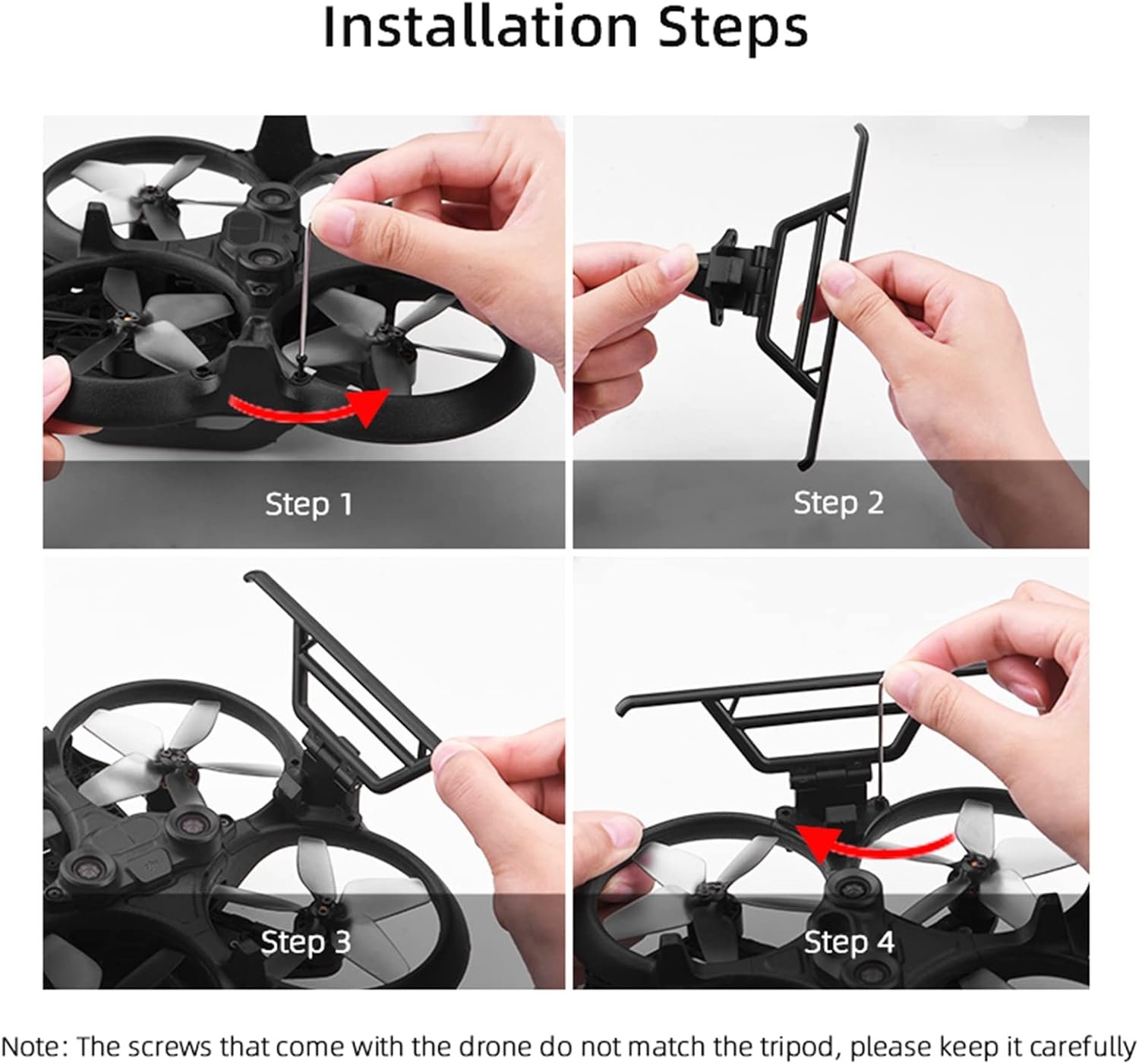 Installation Steps

Step 1

Step 2

Step 3

Step 4

Note: The screws that come with the drone do not match the tripod, please keep it carefully